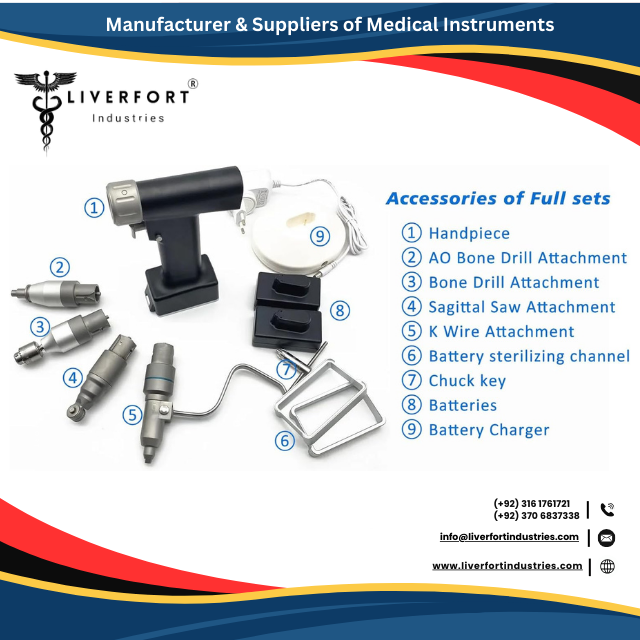 Manufacturer & Suppliers of Medical Instruments

LIVERFORT®
Industries

①
②
③
④
⑤
⑥
⑦
⑧
⑨

Accessories of Full sets

① Handpiece
② AO Bone Drill Attachment
③ Bone Drill Attachment
④ Sagittal Saw Attachment
⑤ K Wire Attachment
⑥ Battery sterilizing channel
⑦ Chuck key
⑧ Batteries
⑨ Battery Charger

(+92) 316 1761721
(+92) 370 6837338

info@liverfortindustries.com

www.liverfortindustries.com