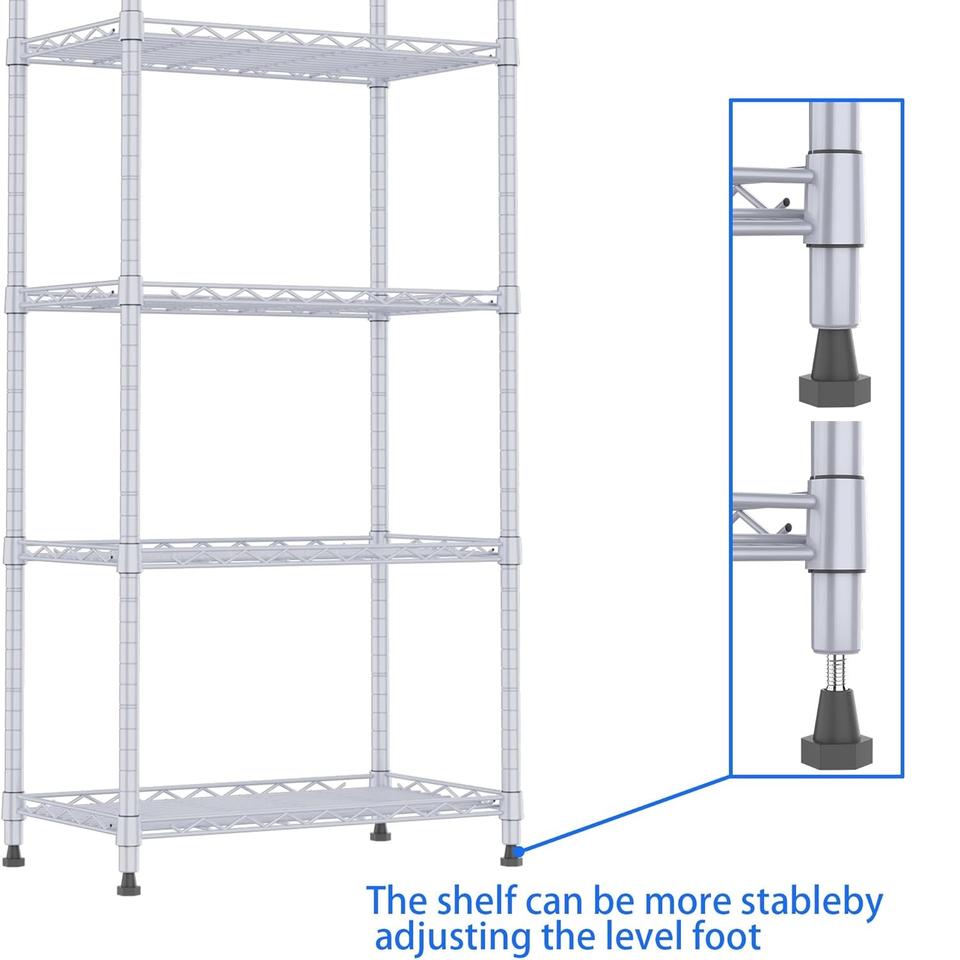 The shelf can be more stableby adjusting the level foot