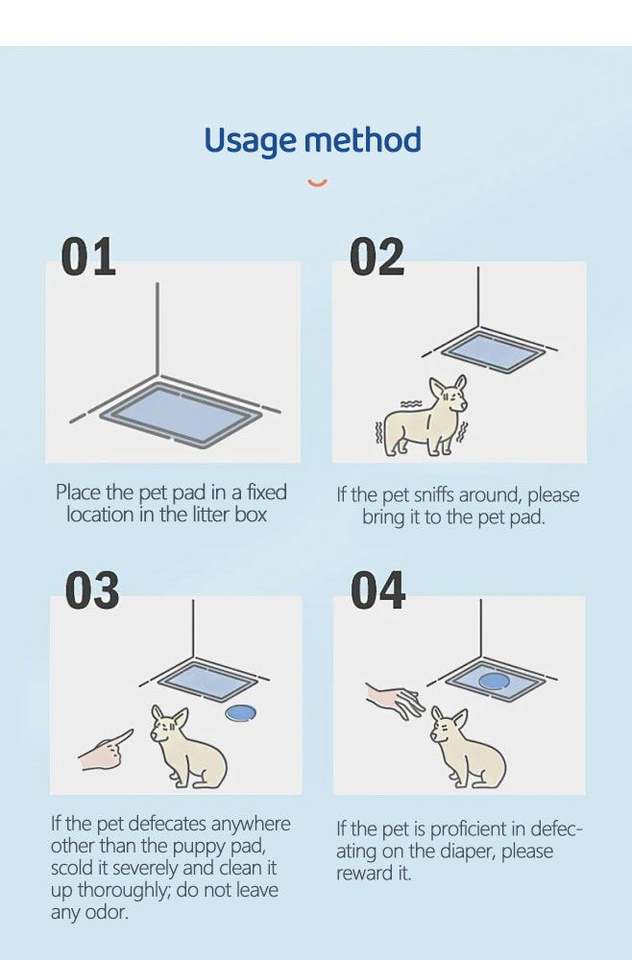 Usage method

01

Place the pet pad in a fixed location in the litter box

02

If the pet sniffs around, please bring it to the pet pad.

03

If the pet defecates anywhere other than the puppy pad, scold it severely and clean it up thoroughly; do not leave any odor.

04

If the pet is proficient in defecating on the diaper, please reward it.