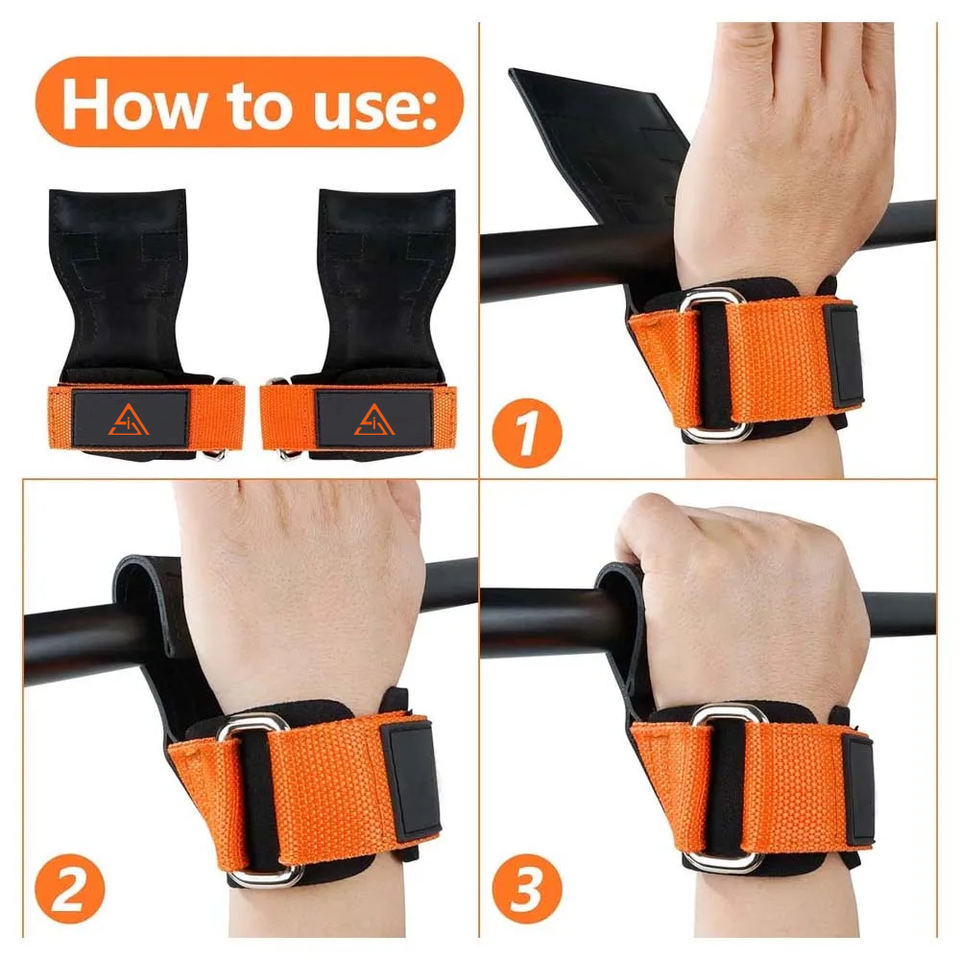 How to use:

1

2

3