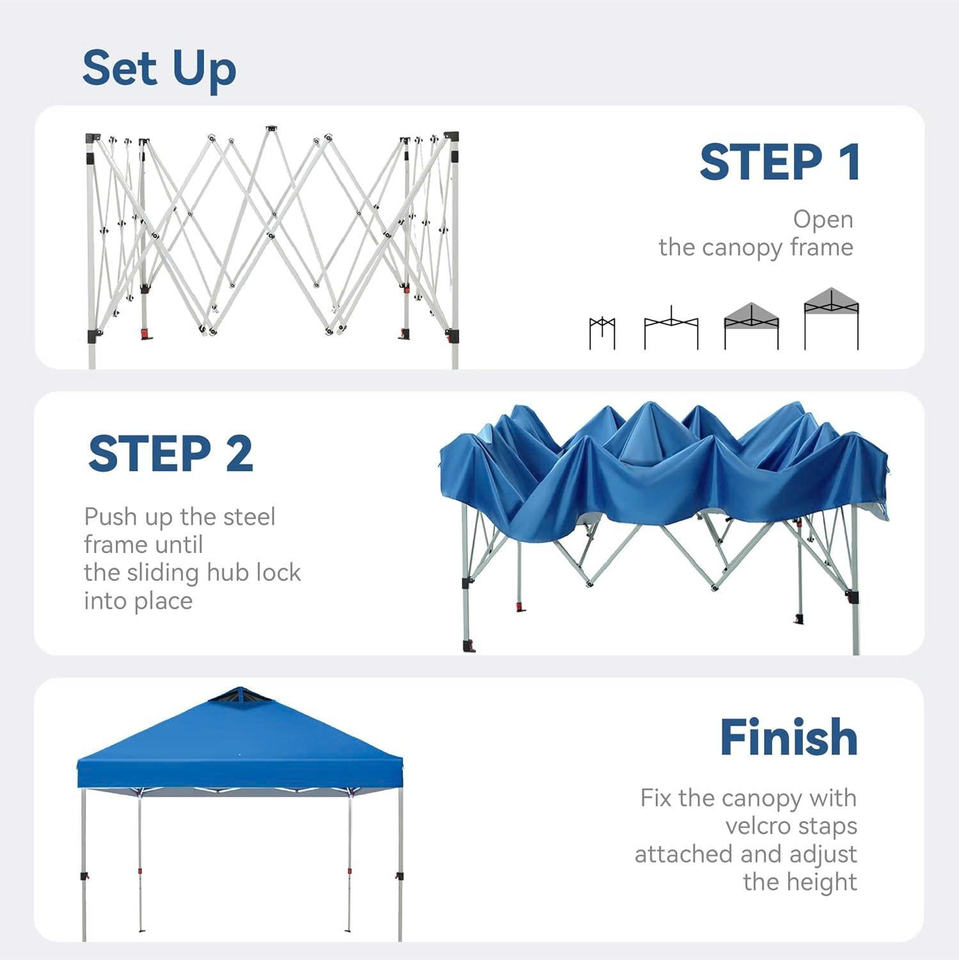 Set Up

STEP 1

Open the canopy frame

STEP 2

Push up the steel frame until the sliding hub lock into place

Finish

Fix the canopy with velcro staps attached and adjust the height