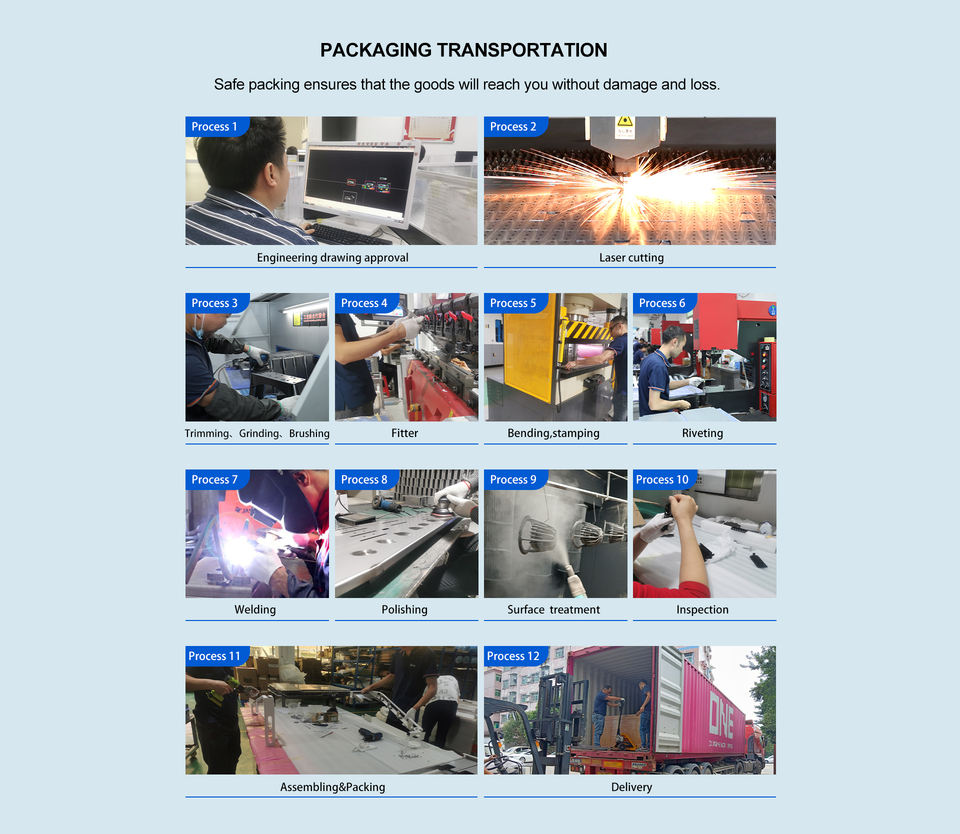 PACKAGING TRANSPORTATION

Safe packing ensures that the goods will reach you without damage and loss.

Process 1
Engineering drawing approval

Process 2
Laser cutting

Process 3
Trimming、Grinding、Brushing

Process 4
Fitter

Process 5
Bending,stamping

Process 6
Riveting

Process 7
Welding

Process 8
Polishing

Process 9
Surface treatment

Process 10
Inspection

Process 11
Assembling&Packing

Process 12
ONE
Delivery