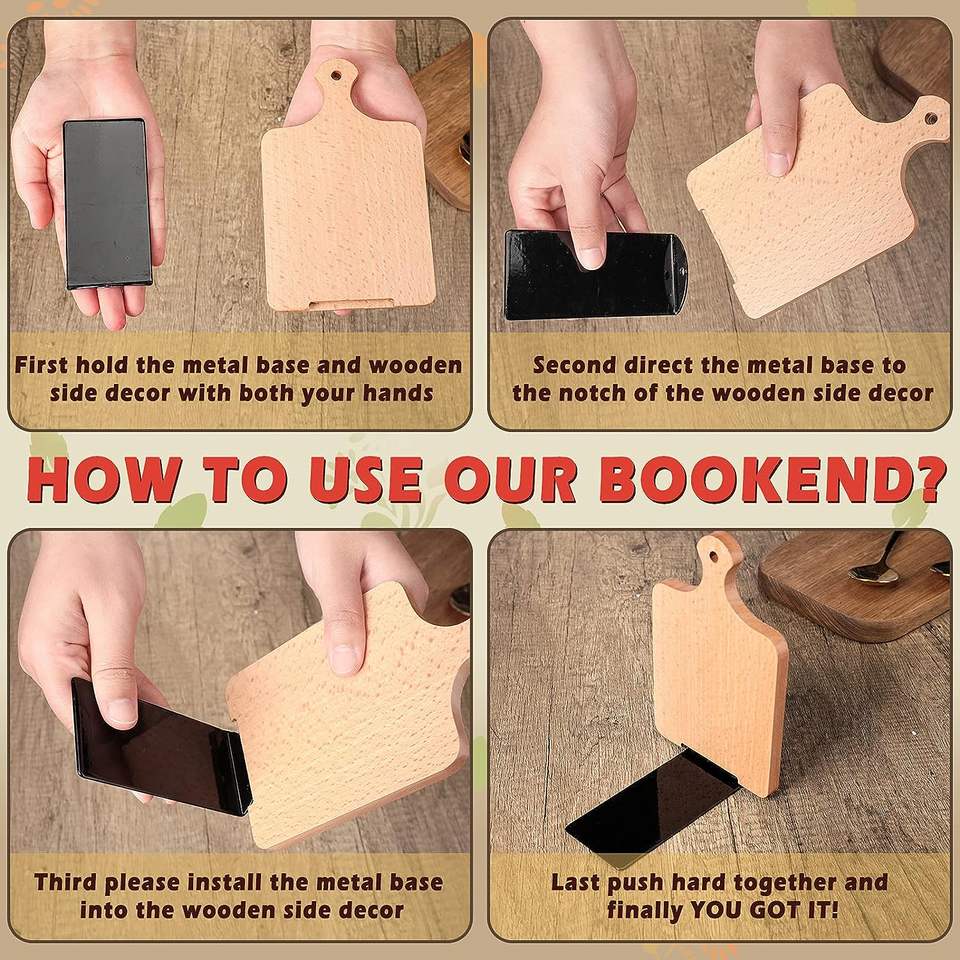 First hold the metal base and wooden side decor with both your hands

Second direct the metal base to the notch of the wooden side decor

HOW TO USE OUR BOOKEND?

Third please install the metal base into the wooden side decor

Last push hard together and finally YOU GOT IT!