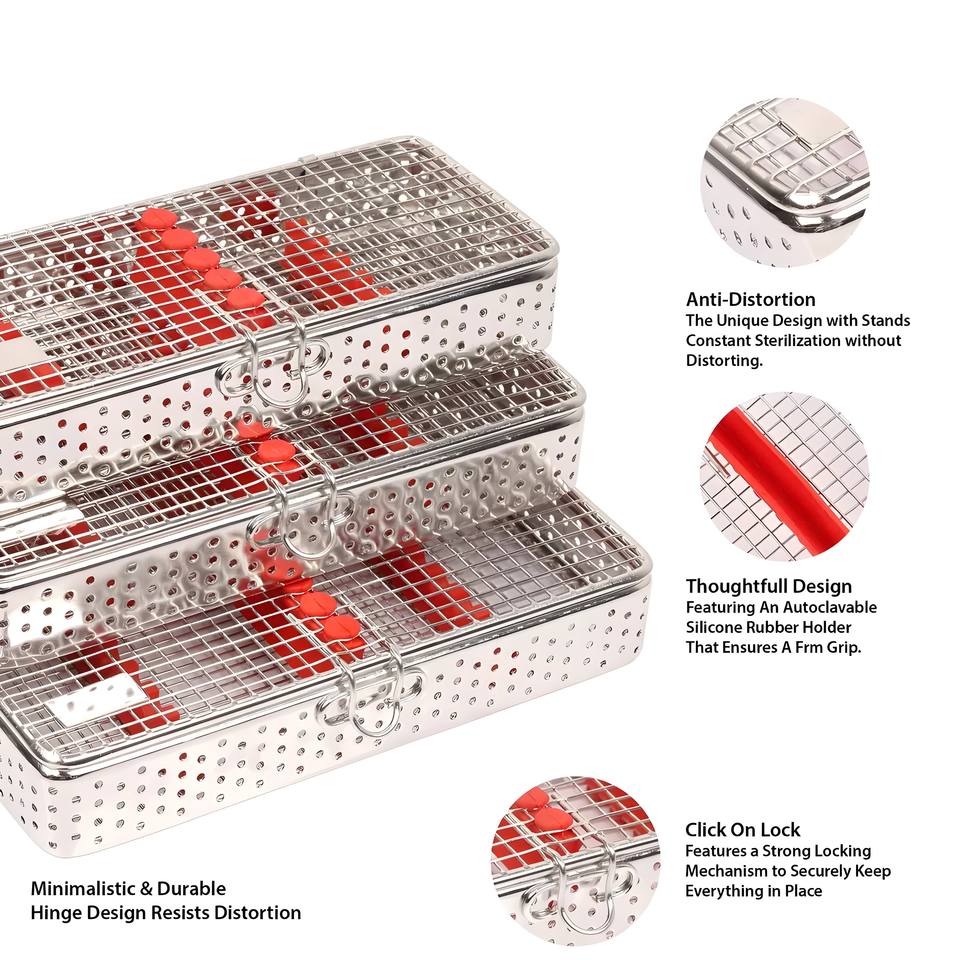 Anti-Distortion
The Unique Design with Stands Constant Sterilization without Distorting.

Thoughtfull Design
Featuring An Autoclavable Silicone Rubber Holder That Ensures A Frm Grip.

Click On Lock
Features a Strong Locking Mechanism to Securely Keep Everything in Place

Minimalistic & Durable
Hinge Design Resists Distortion