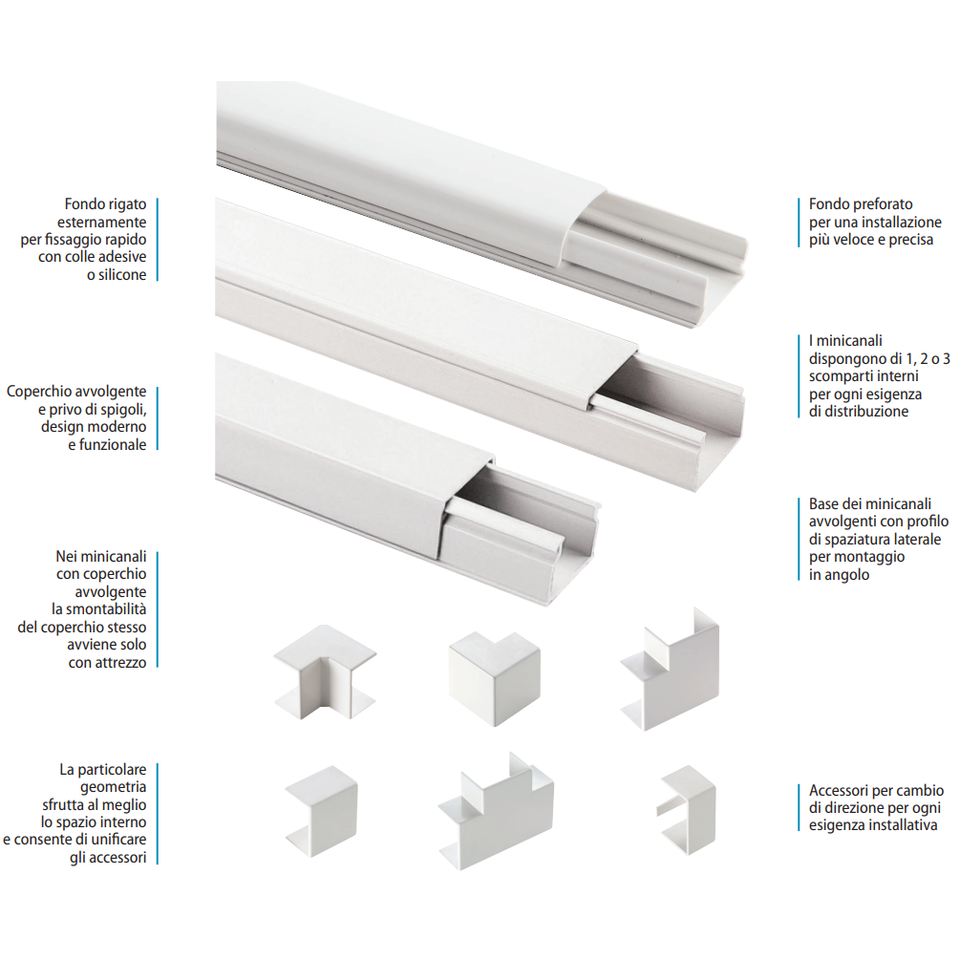 Fondo rigato esternamente per fissaggio rapido con colle adesive o silicone

Coperchio avvolgente e privo di spigoli, design moderno e funzionale

Nei minicanali con coperchio avvolgente la smontabilità del coperchio stesso avviene solo con attrezzo

La particolare geometria sfrutta al meglio lo spazio interno e consente di unificare gli accessori

Fondo preforato per una installazione più veloce e precisa

I minicanali dispongono di 1, 2 o 3 scomparti interni per ogni esigenza di distribuzione

Base dei minicanali avvolgenti con profilo di spaziatura laterale per montaggio in angolo

Accessori per cambio di direzione per ogni esigenza installativa