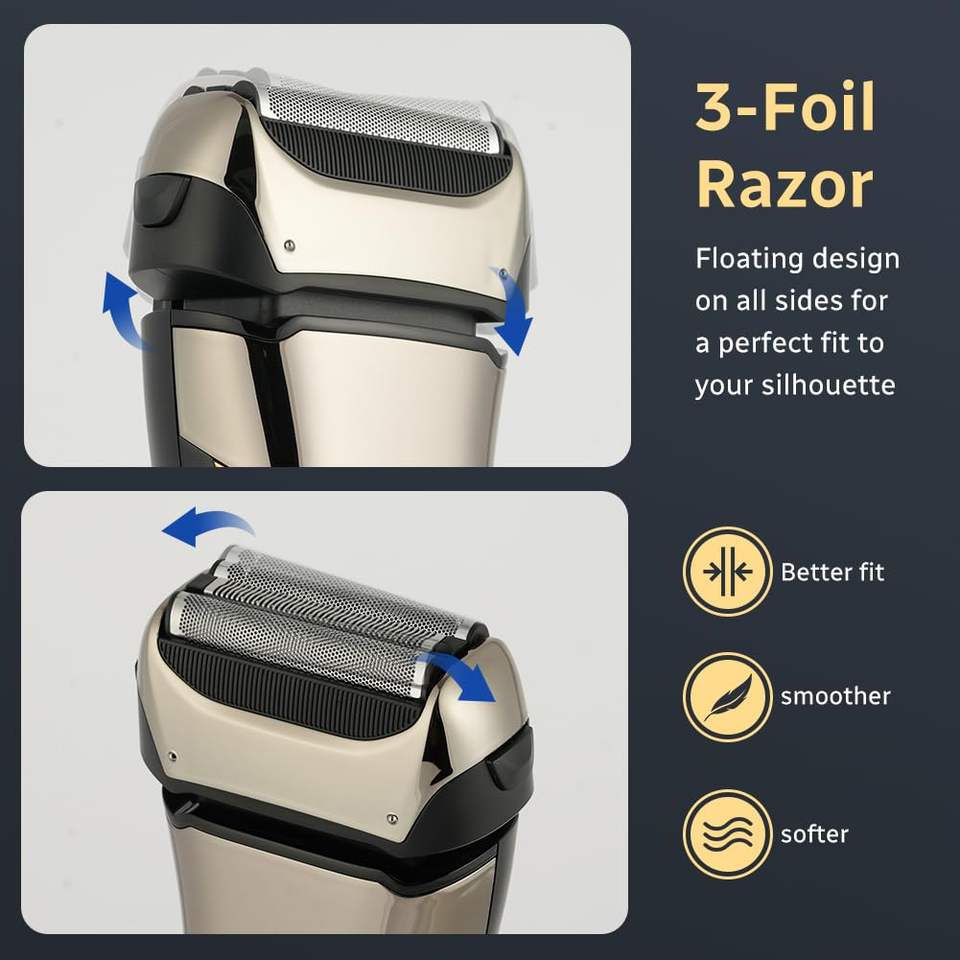 3-Foil Razor

Floating design on all sides for a perfect fit to your silhouette

Better fit

smoother

softer