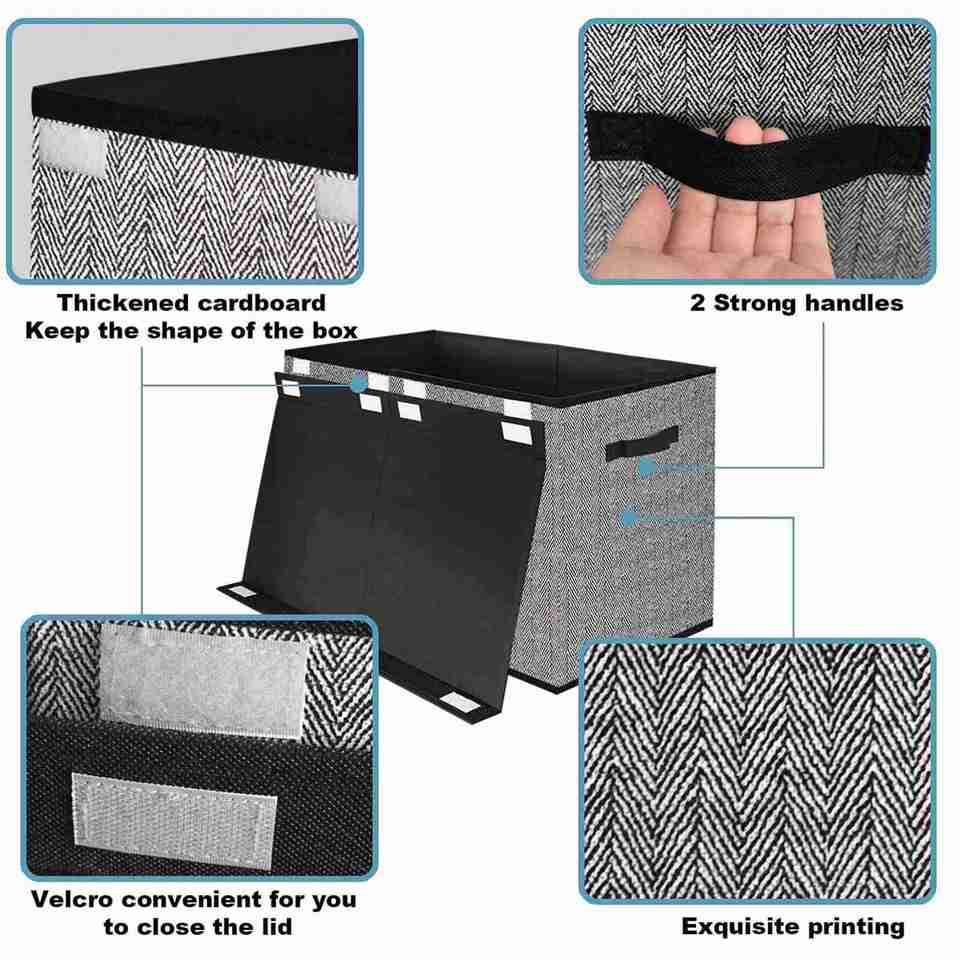 Thickened cardboard
Keep the shape of the box

2 Strong handles

Velcro convenient for you
to close the lid

Exquisite printing