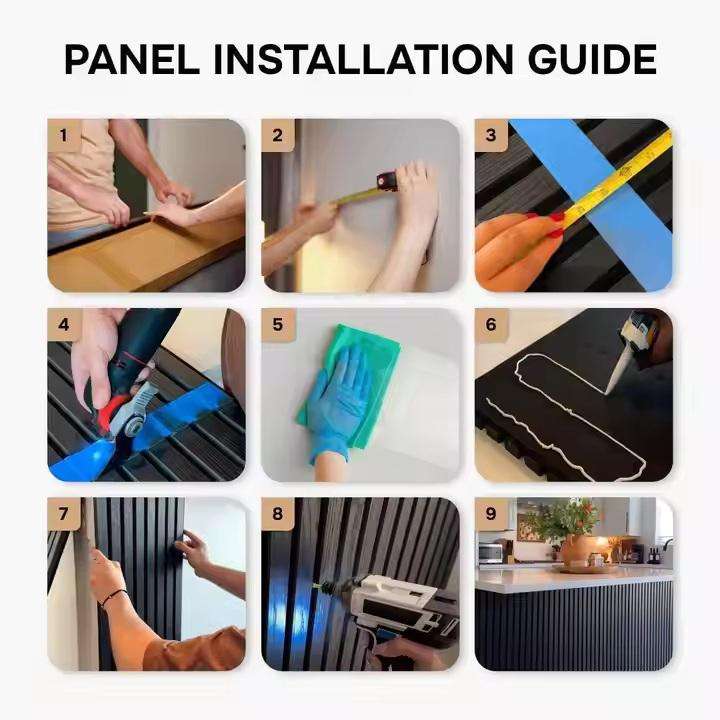 PANEL INSTALLATION GUIDE

1

2

3

4

5

6

7

8

9