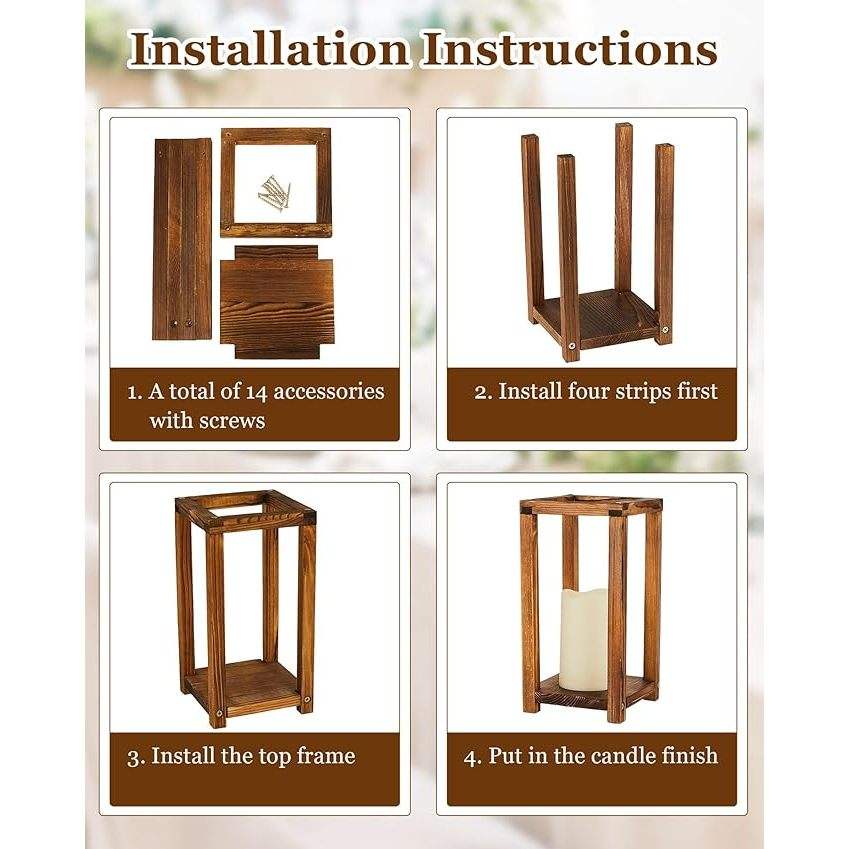 Installation Instructions

1. A total of 14 accessories with screws

2. Install four strips first

3. Install the top frame

4. Put in the candle finish