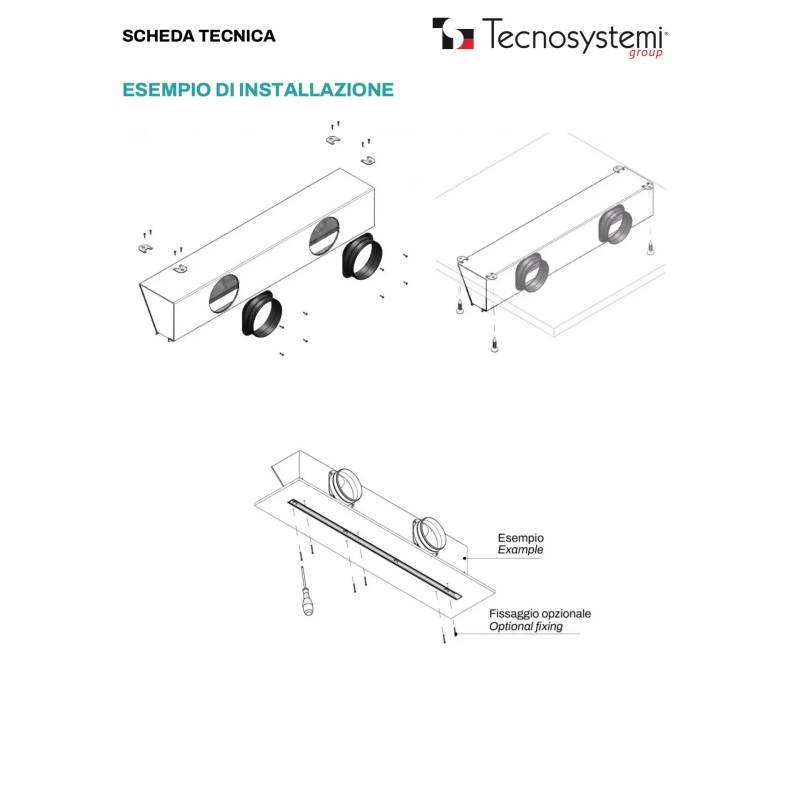 SCHEDA TECNICA

Tecnosystemi® group

ESEMPIO DI INSTALLAZIONE

Esempio
Example

Fissaggio opzionale
Optional fixing