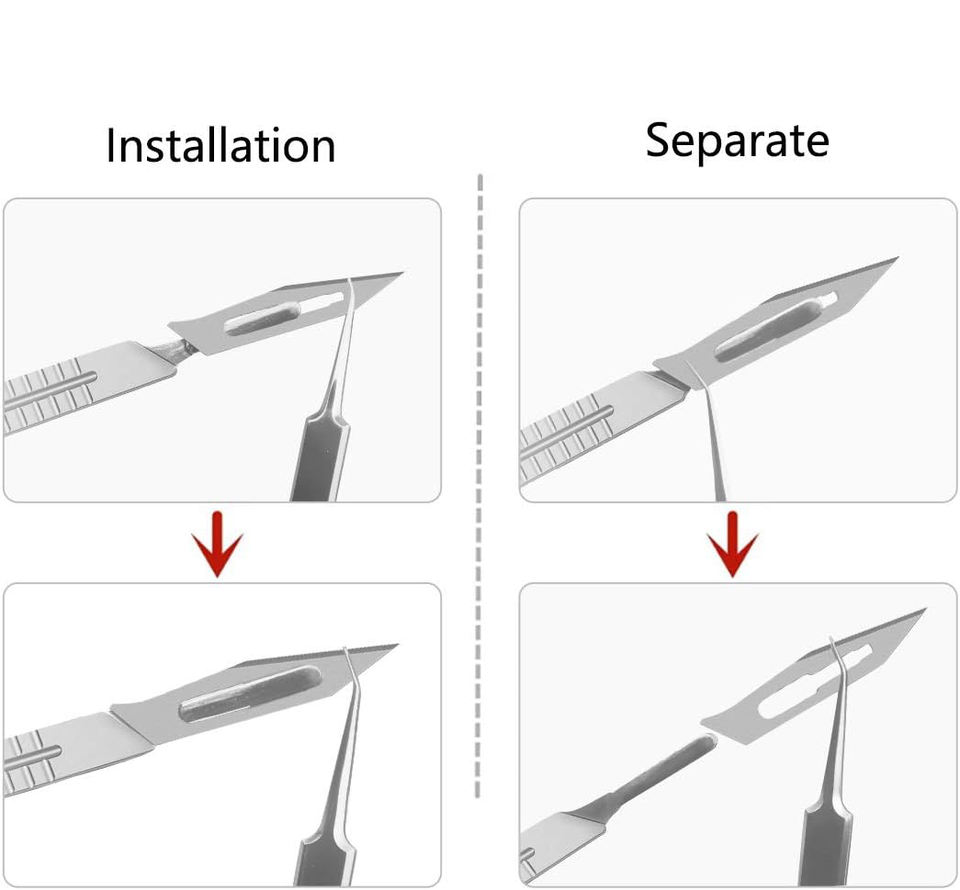 Installation

Separate