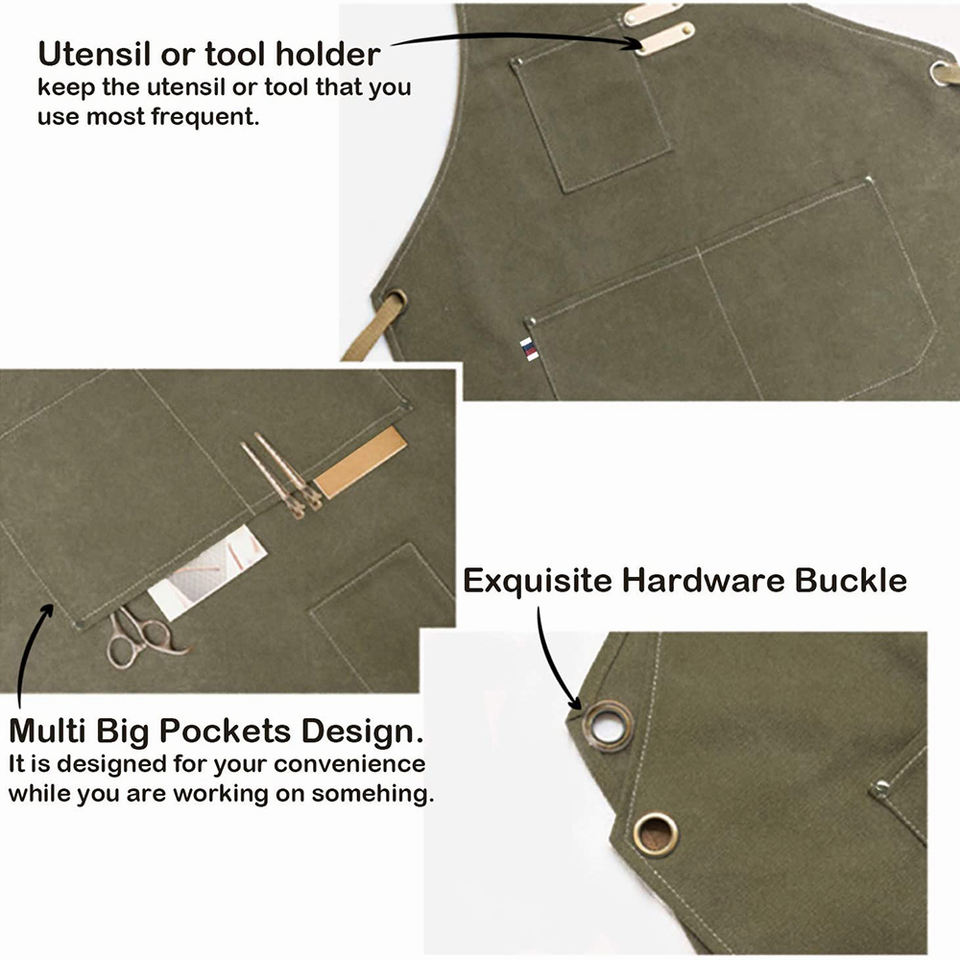 Utensil or tool holder
keep the utensil or tool that you use most frequent.

Exquisite Hardware Buckle

Multi Big Pockets Design.
It is designed for your convenience while you are working on somehing.