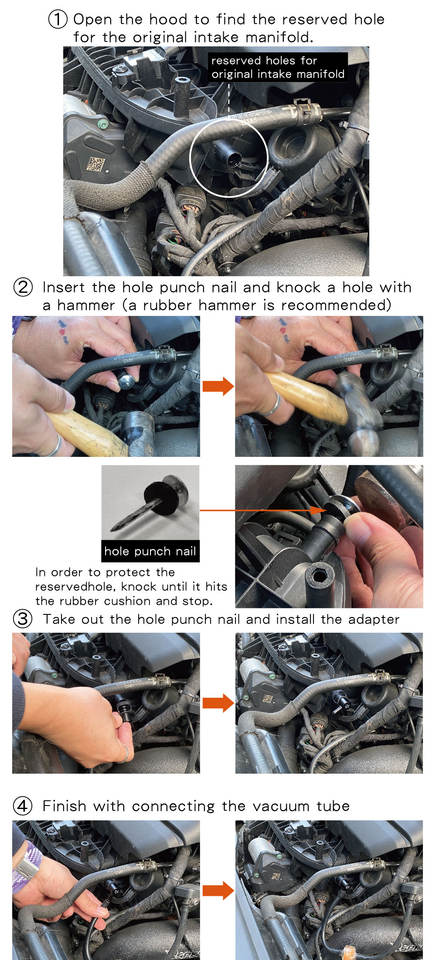 ① Open the hood to find the reserved hole for the original intake manifold.

reserved holes for original intake manifold

② Insert the hole punch nail and knock a hole with a hammer (a rubber hammer is recommended)

hole punch nail

In order to protect the reservedhole, knock until it hits the rubber cushion and stop.

③ Take out the hole punch nail and install the adapter

④ Finish with connecting the vacuum tube