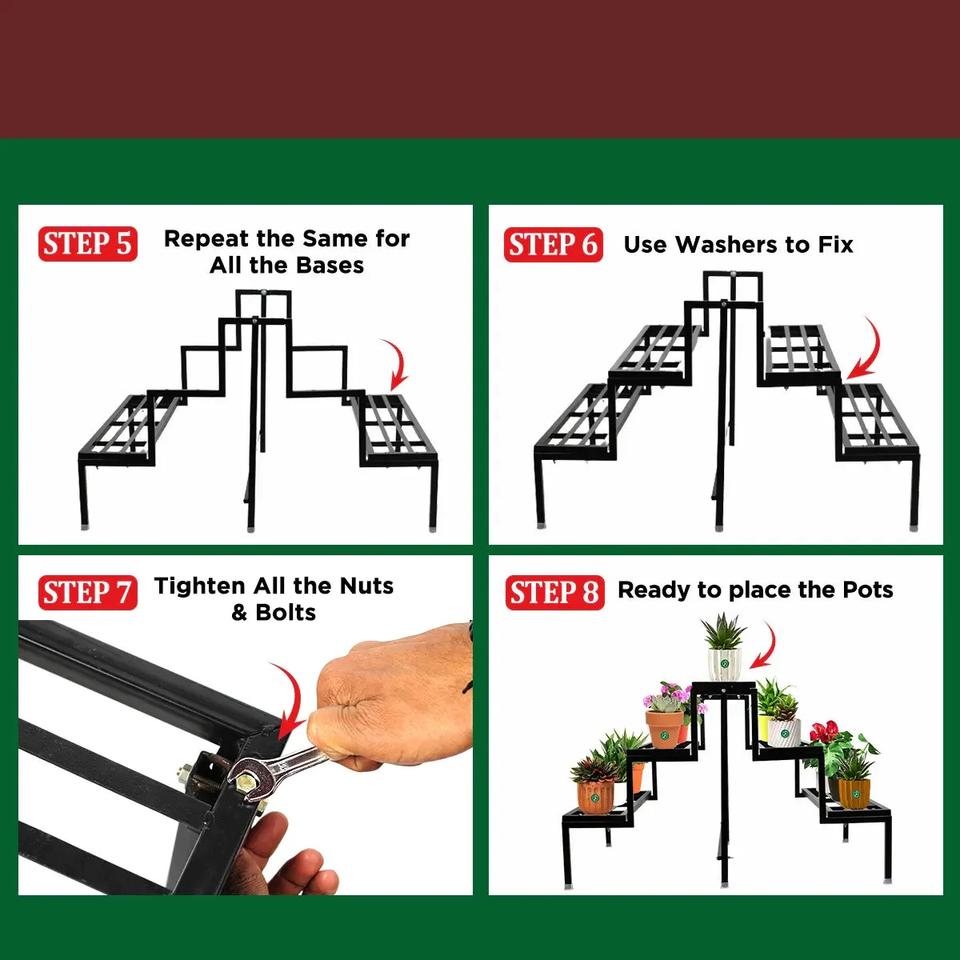 STEP 5 Repeat the Same for All the Bases

STEP 6 Use Washers to Fix

STEP 7 Tighten All the Nuts & Bolts

STEP 8 Ready to place the Pots