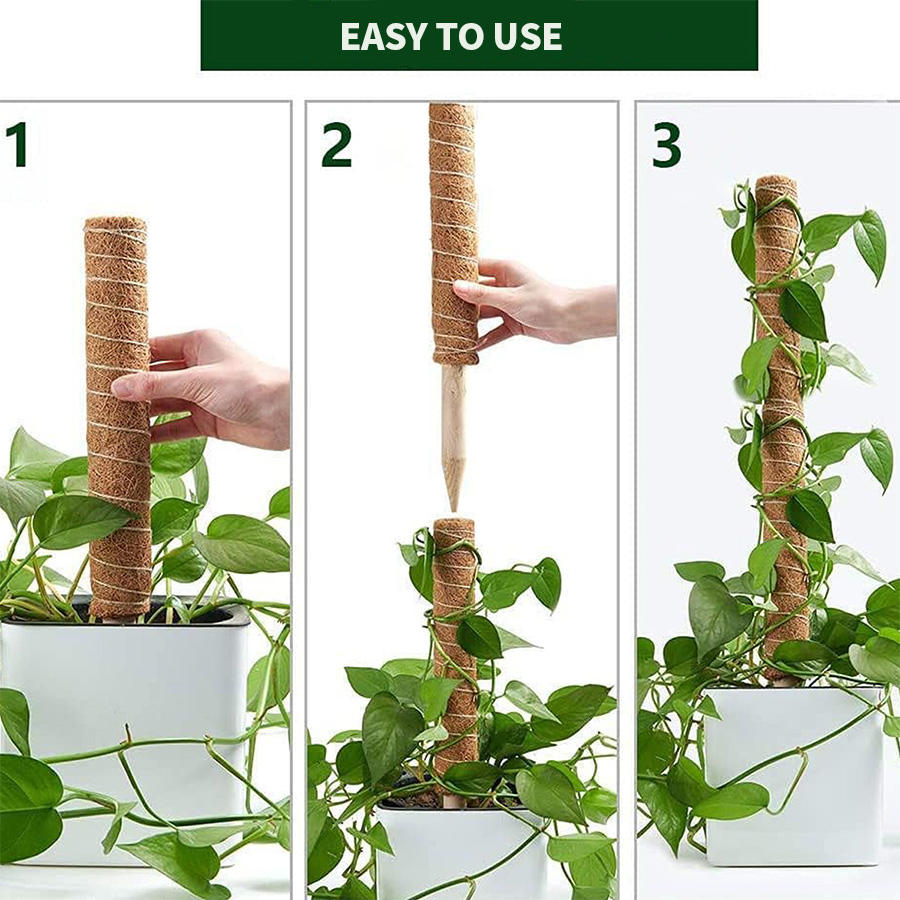 EASY TO USE

1

2

3