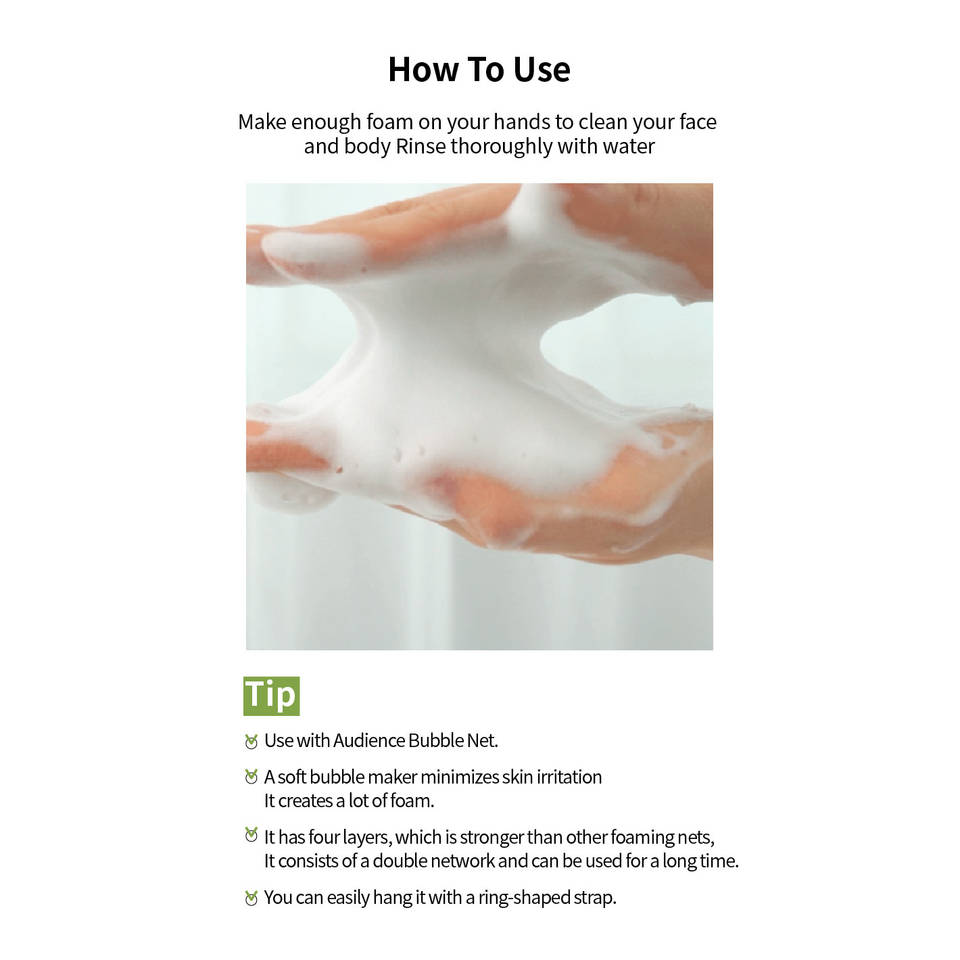 How To Use

Make enough foam on your hands to clean your face and body Rinse thoroughly with water

Tip

Use with Audience Bubble Net.

A soft bubble maker minimizes skin irritation
It creates a lot of foam.

It has four layers, which is stronger than other foaming nets,
It consists of a double network and can be used for a long time.

You can easily hang it with a ring-shaped strap.