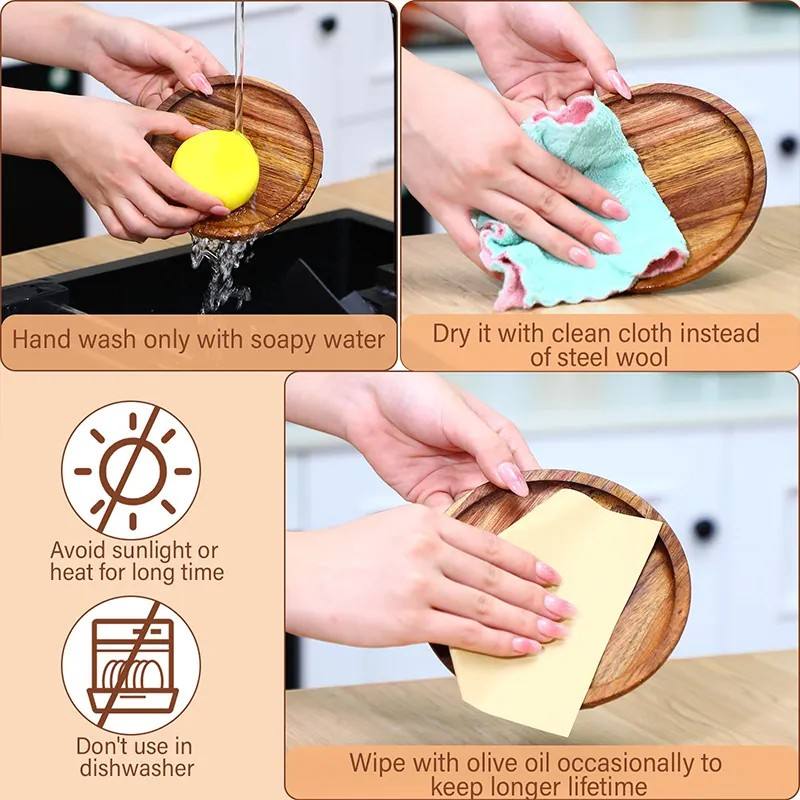 Hand wash only with soapy water

Dry it with clean cloth instead of steel wool

Avoid sunlight or heat for long time

Don't use in dishwasher

Wipe with olive oil occasionally to keep longer lifetime