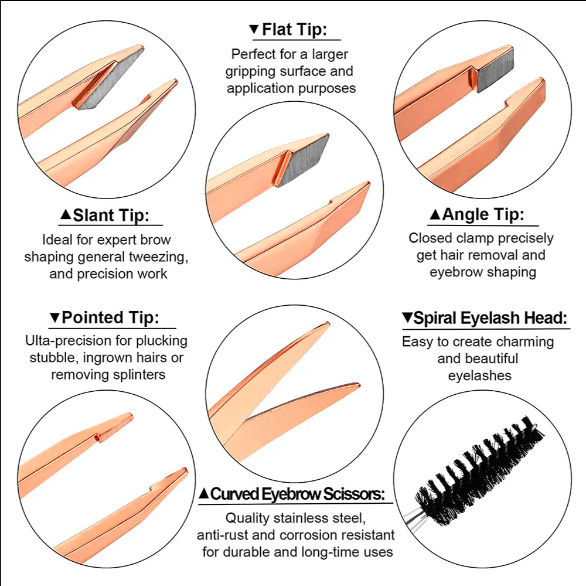 ▼Flat Tip:
Perfect for a larger gripping surface and application purposes

▲Slant Tip:
Ideal for expert brow shaping general tweezing, and precision work

▲Angle Tip:
Closed clamp precisely get hair removal and eyebrow shaping

▼Pointed Tip:
Ulta-precision for plucking stubble, ingrown hairs or removing splinters

▼Spiral Eyelash Head:
Easy to create charming and beautiful eyelashes

▲Curved Eyebrow Scissors:
Quality stainless steel, anti-rust and corrosion resistant for durable and long-time uses