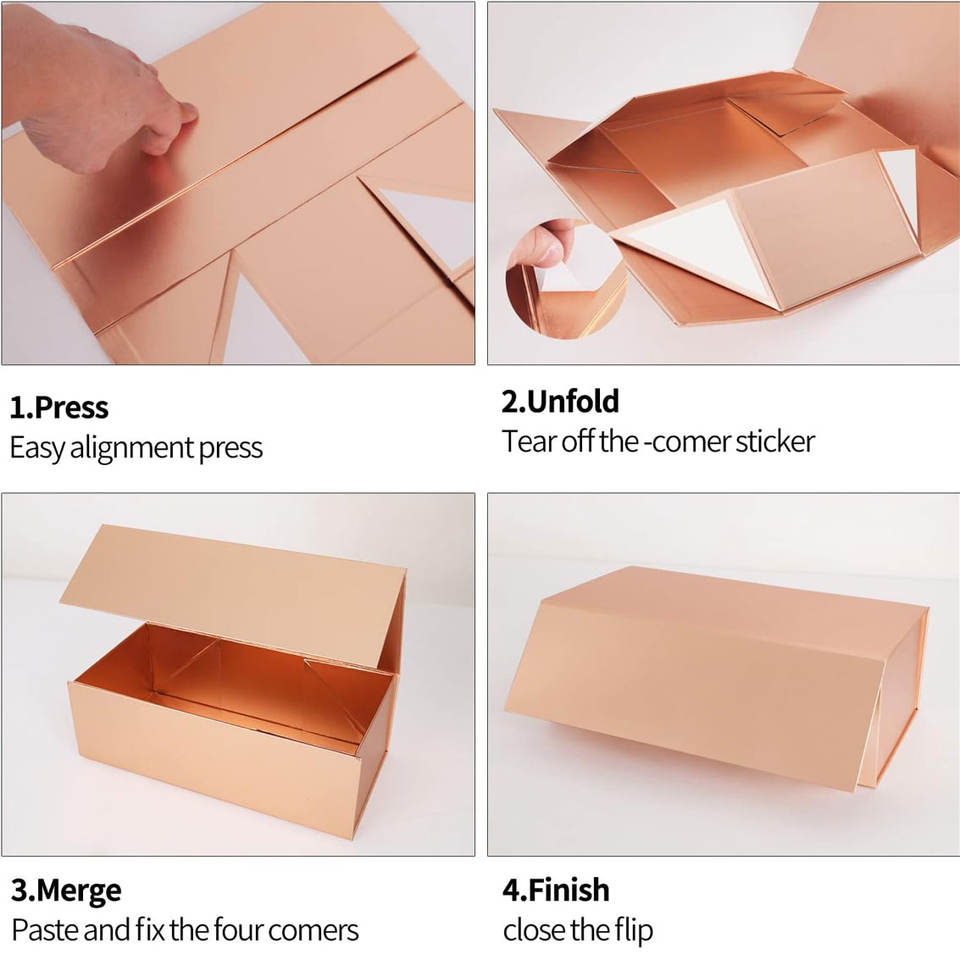 1.Press
Easy alignment press

2.Unfold
Tear off the -comer sticker

3.Merge
Paste and fix the four comers

4.Finish
close the flip