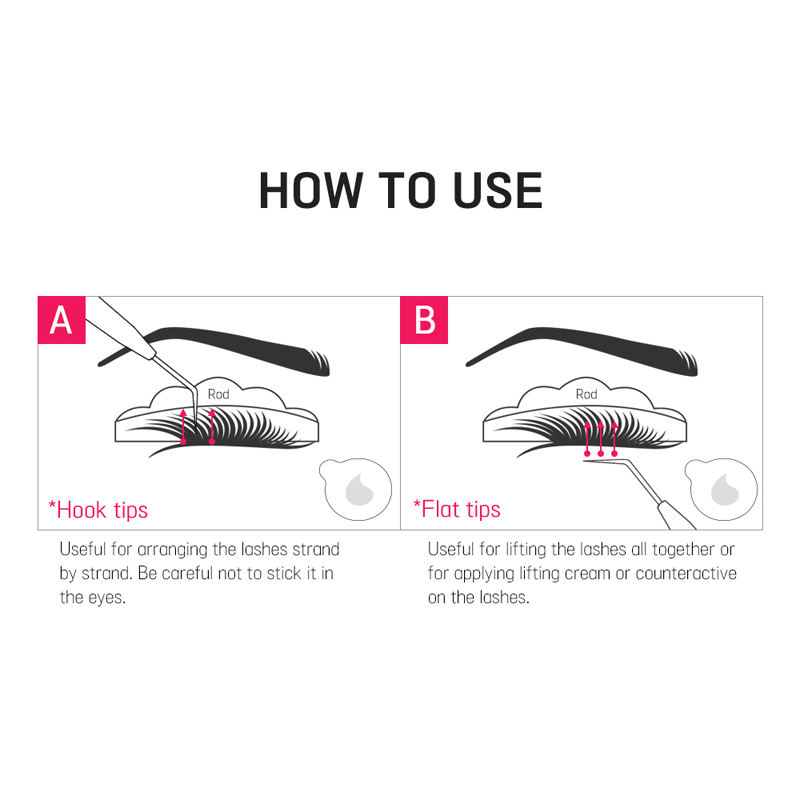 HOW TO USE

A

Rod

*Hook tips

Useful for arranging the lashes strand by strand. Be careful not to stick it in the eyes.

B

Rod

*Flat tips

Useful for lifting the lashes all together or for applying lifting cream or counteractive on the lashes.