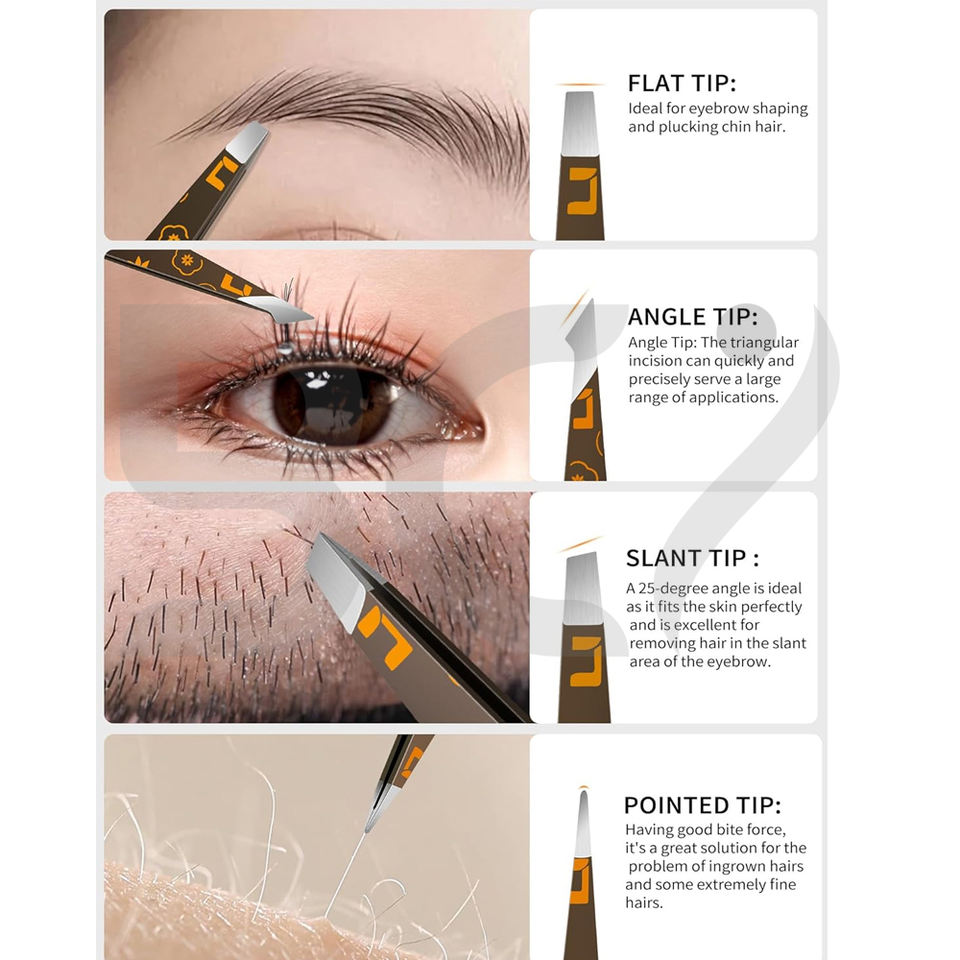 FLAT TIP:
Ideal for eyebrow shaping and plucking chin hair.

ANGLE TIP:
Angle Tip: The triangular incision can quickly and precisely serve a large range of applications.

SLANT TIP :
A 25-degree angle is ideal as it fits the skin perfectly and is excellent for removing hair in the slant area of the eyebrow.

POINTED TIP:
Having good bite force, it's a great solution for the problem of ingrown hairs and some extremely fine hairs.