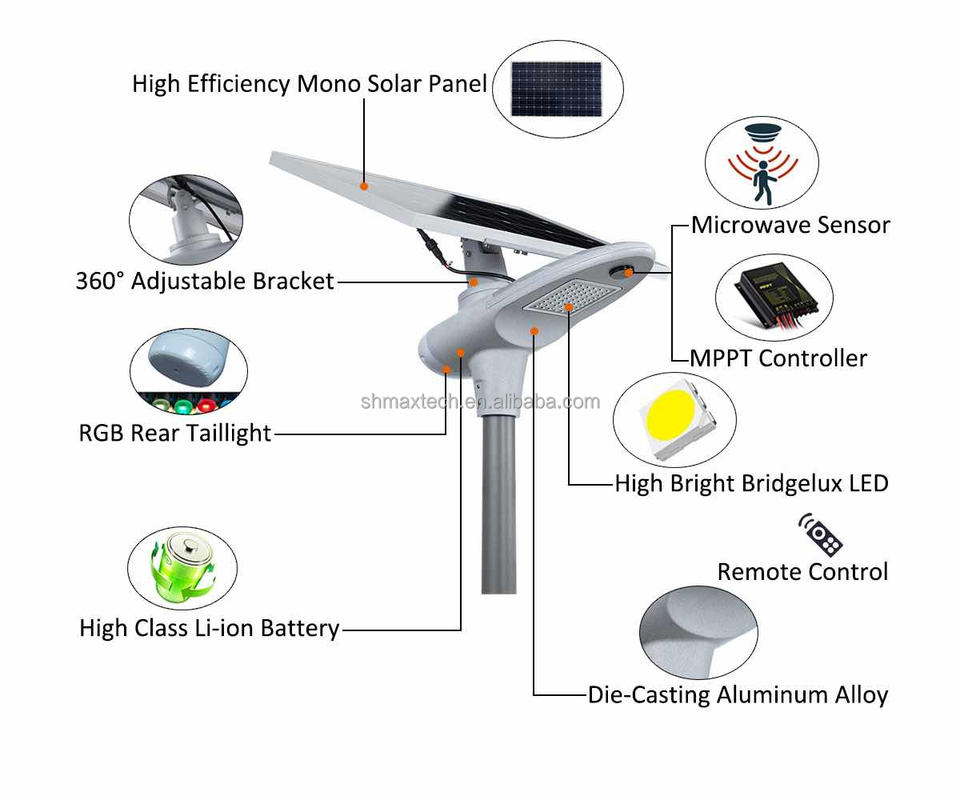 High Efficiency Mono Solar Panel

Microwave Sensor

360° Adjustable Bracket

MPPT Controller

shmaxtech.en.alibaba.com

RGB Rear Taillight

High Bright Bridgelux LED

Remote Control

High Class Li-ion Battery

Die-Casting Aluminum Alloy