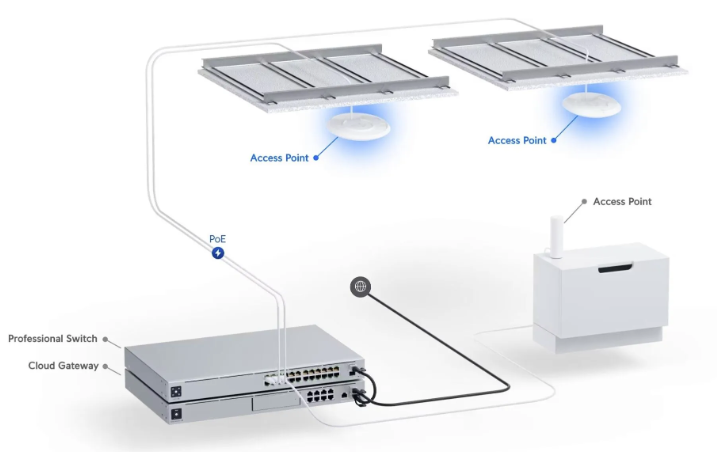 Access Point

Access Point

Access Point

PoE

Professional Switch

Cloud Gateway