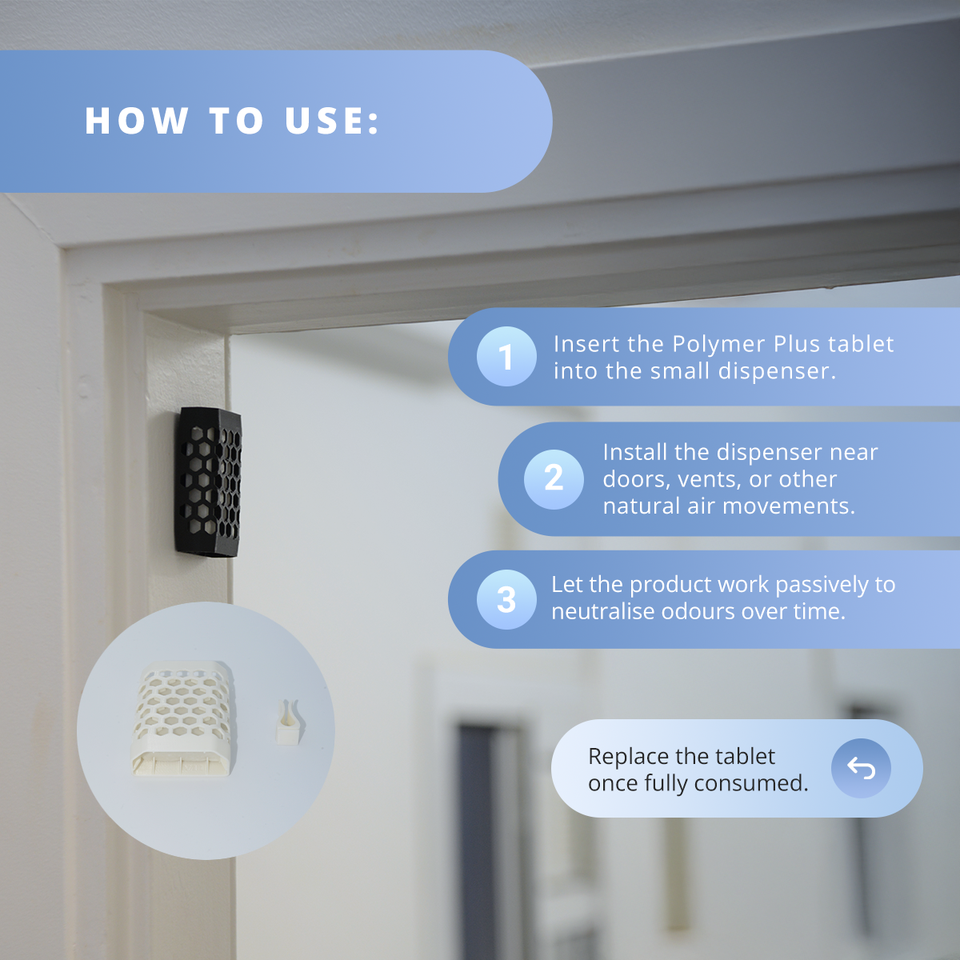 HOW TO USE:

1 Insert the Polymer Plus tablet into the small dispenser.

2 Install the dispenser near doors, vents, or other natural air movements.

3 Let the product work passively to neutralise odours over time.

Replace the tablet once fully consumed.