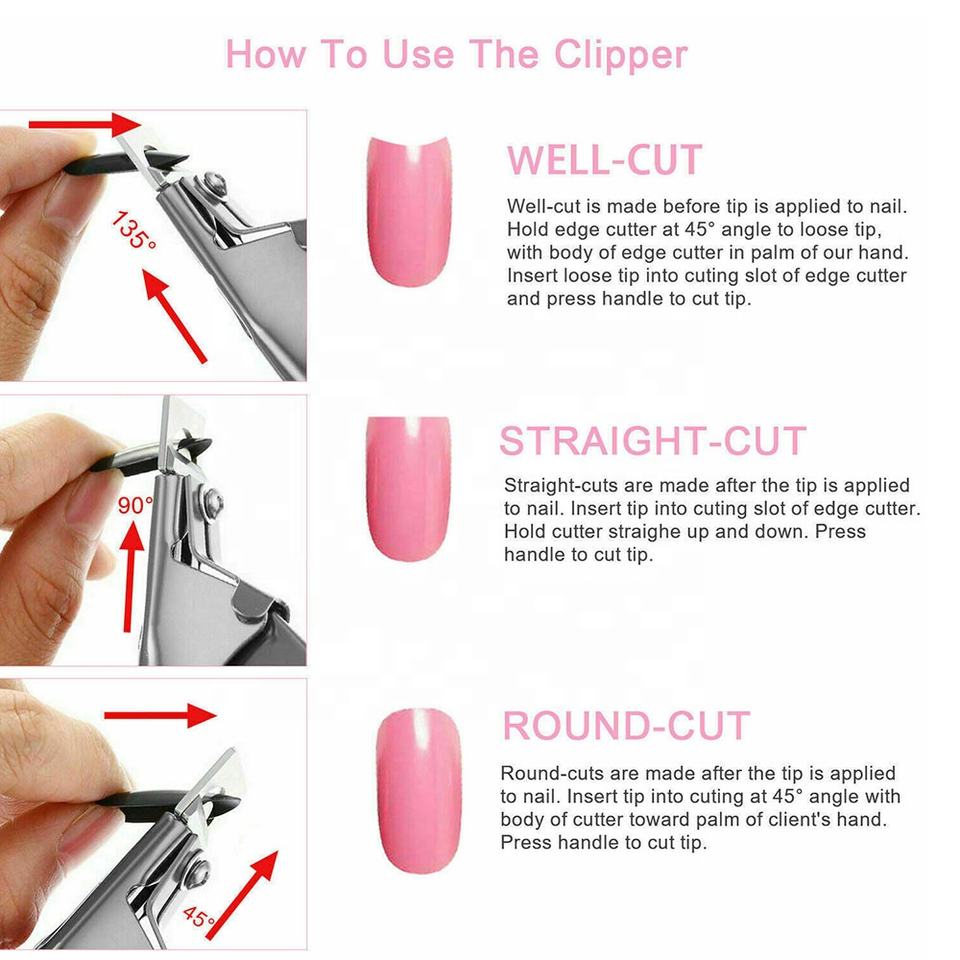 How To Use The Clipper

135°

WELL-CUT

Well-cut is made before tip is applied to nail. Hold edge cutter at 45° angle to loose tip, with body of edge cutter in palm of our hand. Insert loose tip into cuting slot of edge cutter and press handle to cut tip.

90°

STRAIGHT-CUT

Straight-cuts are made after the tip is applied to nail. Insert tip into cuting slot of edge cutter. Hold cutter straighe up and down. Press handle to cut tip.

45°

ROUND-CUT

Round-cuts are made after the tip is applied to nail. Insert tip into cuting at 45° angle with body of cutter toward palm of client's hand. Press handle to cut tip.