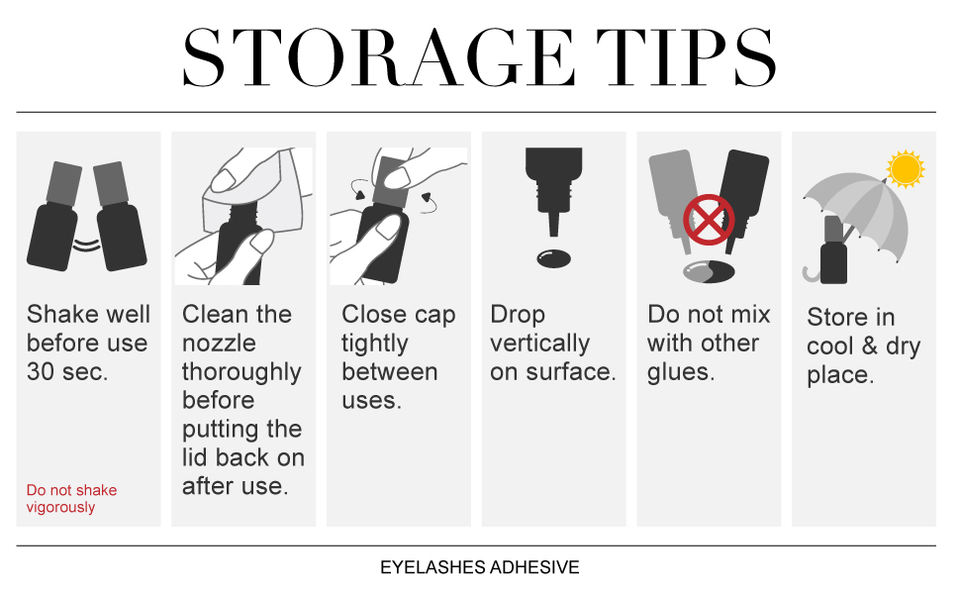 STORAGE TIPS

Shake well before use 30 sec.

Do not shake vigorously

Clean the nozzle thoroughly before putting the lid back on after use.

Close cap tightly between uses.

Drop vertically on surface.

Do not mix with other glues.

Store in cool & dry place.

EYELASHES ADHESIVE