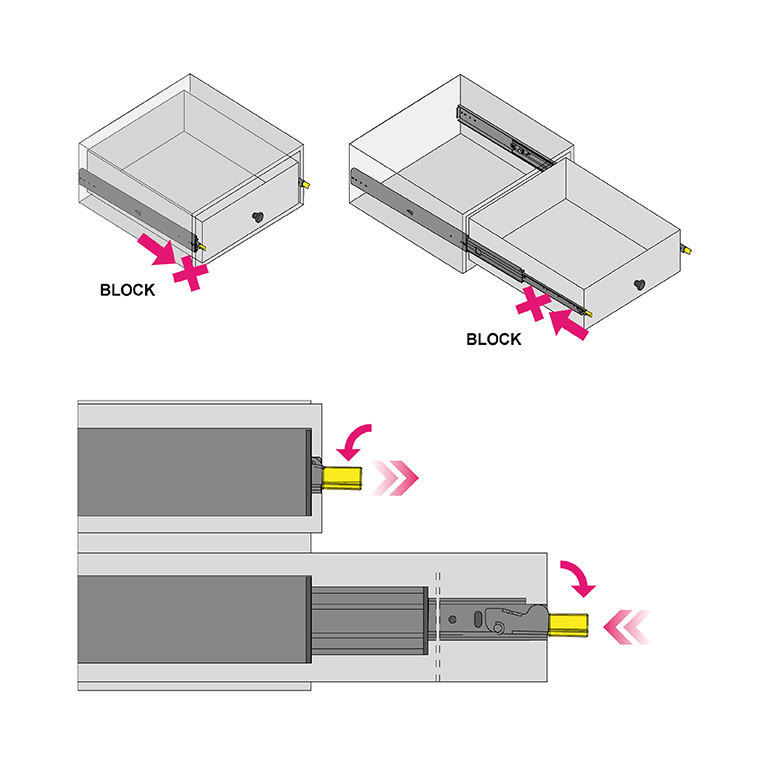 BLOCK

BLOCK