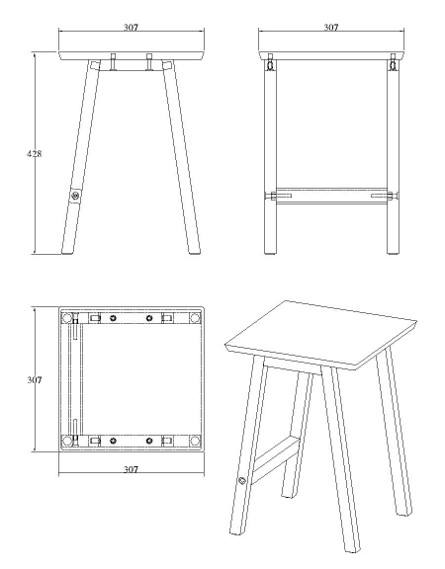 307

307

428

307

307