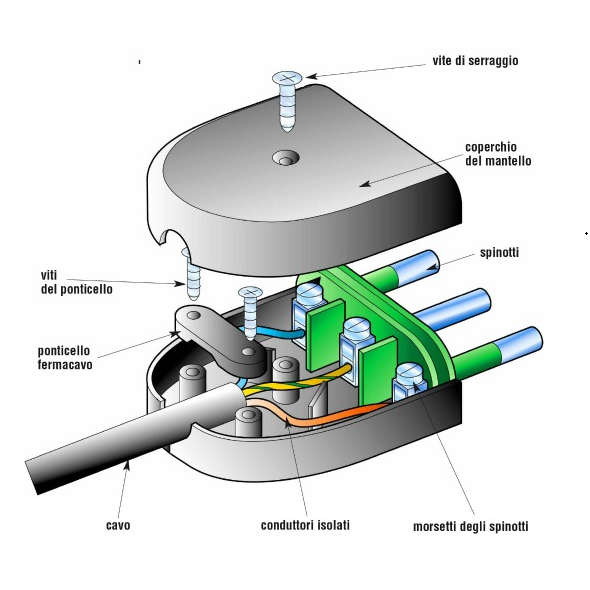 vite di serraggio

coperchio
del mantello

spinotti

viti
del ponticello

ponticello
fermacavo

cavo

conduttori isolati

morsetti degli spinotti