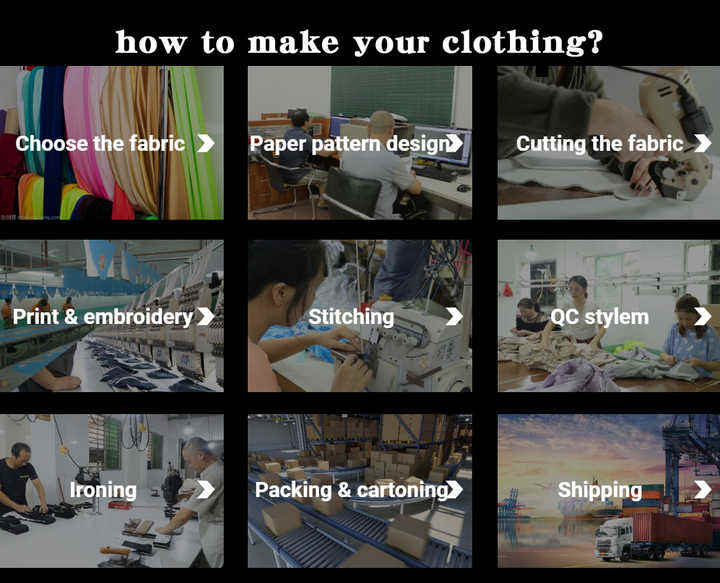 how to make your clothing?

Choose the fabric

Paper pattern design

Cutting the fabric

Print & embroidery

Stitching

QC stylem

Ironing

Packing & cartoning

Shipping