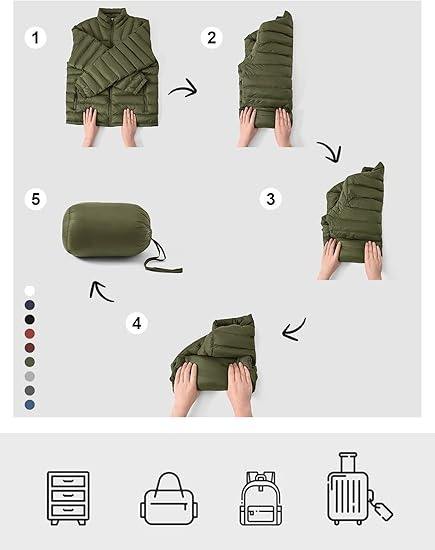 1

2

3

4

5