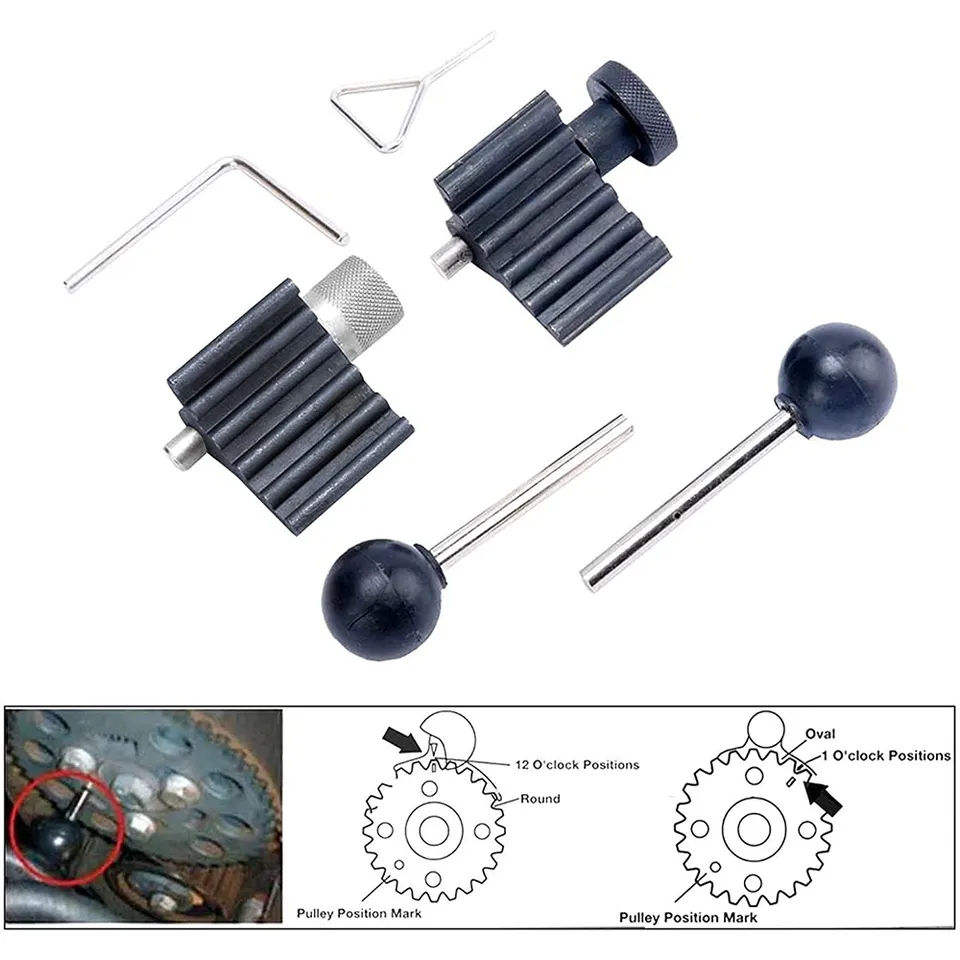 12 O'clock Positions
Round
Pulley Position Mark

Oval
1 O'clock Positions
Pulley Position Mark