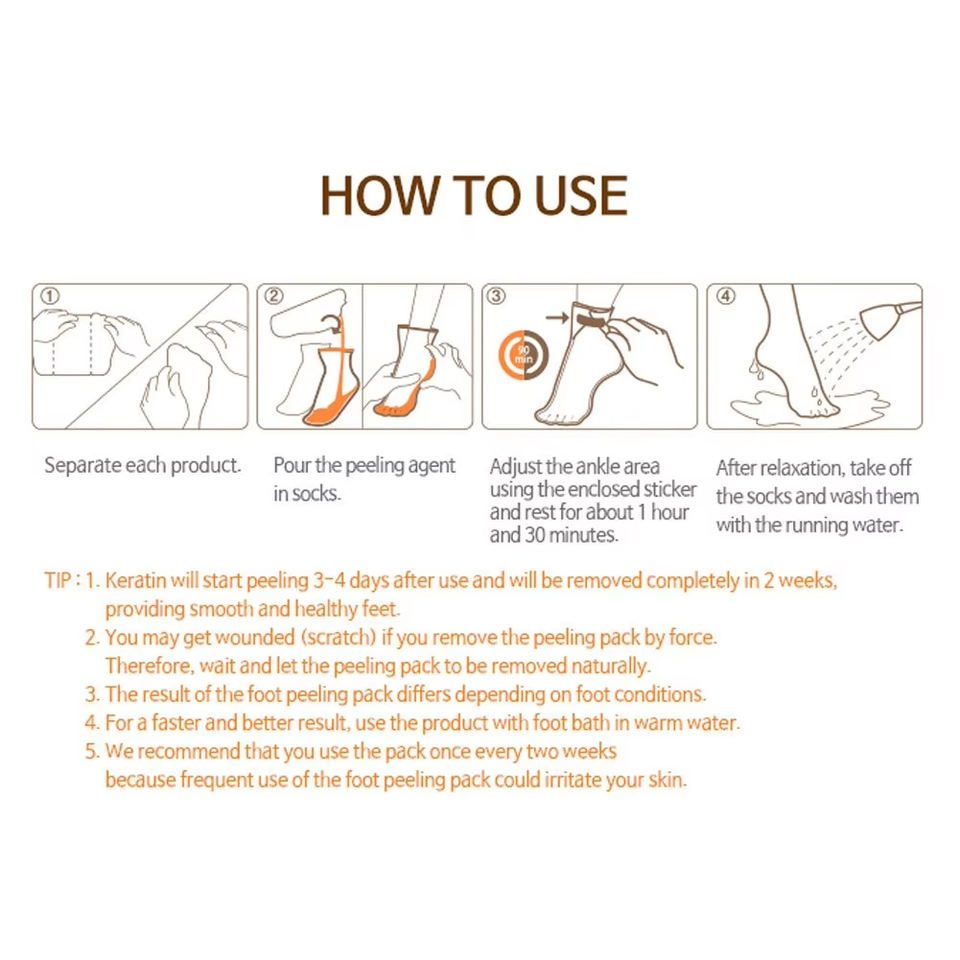 HOW TO USE

①

Separate each product.

②

Pour the peeling agent in socks.

③

90 min

Adjust the ankle area using the enclosed sticker and rest for about 1 hour and 30 minutes.

④

After relaxation, take off the socks and wash them with the running water.

TIP : 1. Keratin will start peeling 3-4 days after use and will be removed completely in 2 weeks, providing smooth and healthy feet.
2. You may get wounded (scratch) if you remove the peeling pack by force. Therefore, wait and let the peeling pack to be removed naturally.
3. The result of the foot peeling pack differs depending on foot conditions.
4. For a faster and better result, use the product with foot bath in warm water.
5. We recommend that you use the pack once every two weeks because frequent use of the foot peeling pack could irritate your skin.