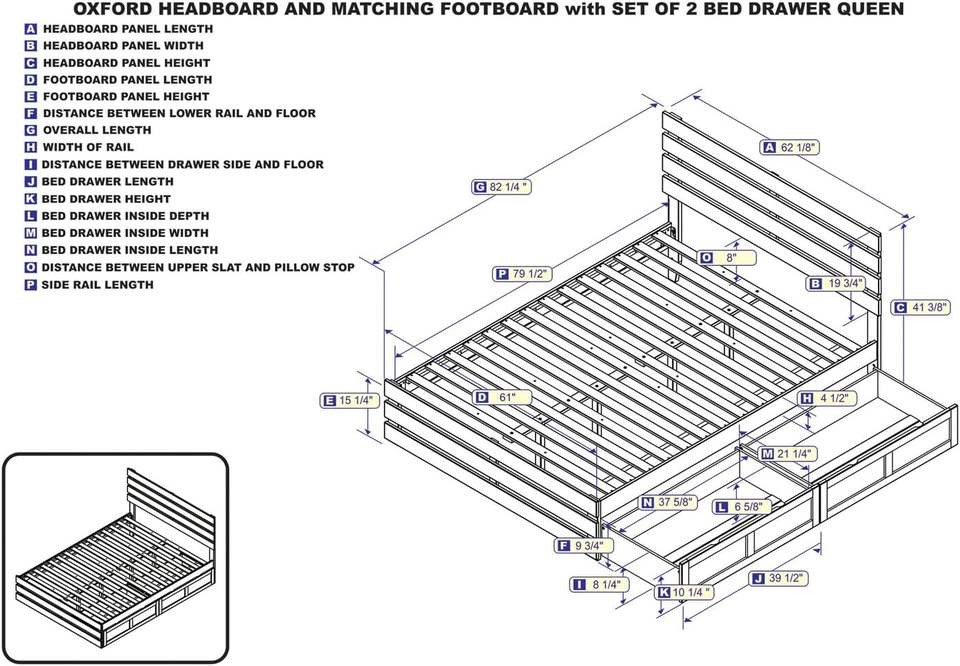 OXFORD HEADBOARD AND MATCHING FOOTBOARD with SET OF 2 BED DRAWER QUEEN

A HEADBOARD PANEL LENGTH
B HEADBOARD PANEL WIDTH
C HEADBOARD PANEL HEIGHT
D FOOTBOARD PANEL LENGTH
E FOOTBOARD PANEL HEIGHT
F DISTANCE BETWEEN LOWER RAIL AND FLOOR
G OVERALL LENGTH
H WIDTH OF RAIL
I DISTANCE BETWEEN DRAWER SIDE AND FLOOR
J BED DRAWER LENGTH
K BED DRAWER HEIGHT
L BED DRAWER INSIDE DEPTH
M BED DRAWER INSIDE WIDTH
N BED DRAWER INSIDE LENGTH
O DISTANCE BETWEEN UPPER SLAT AND PILLOW STOP
P SIDE RAIL LENGTH

A 62 1/8"
G 82 1/4 "
O 8"
P 79 1/2"
B 19 3/4"
C 41 3/8"
E 15 1/4"
D 61"
H 4 1/2"
M 21 1/4"
N 37 5/8"
L 6 5/8"
F 9 3/4"
I 8 1/4"
K 10 1/4 "
J 39 1/2"