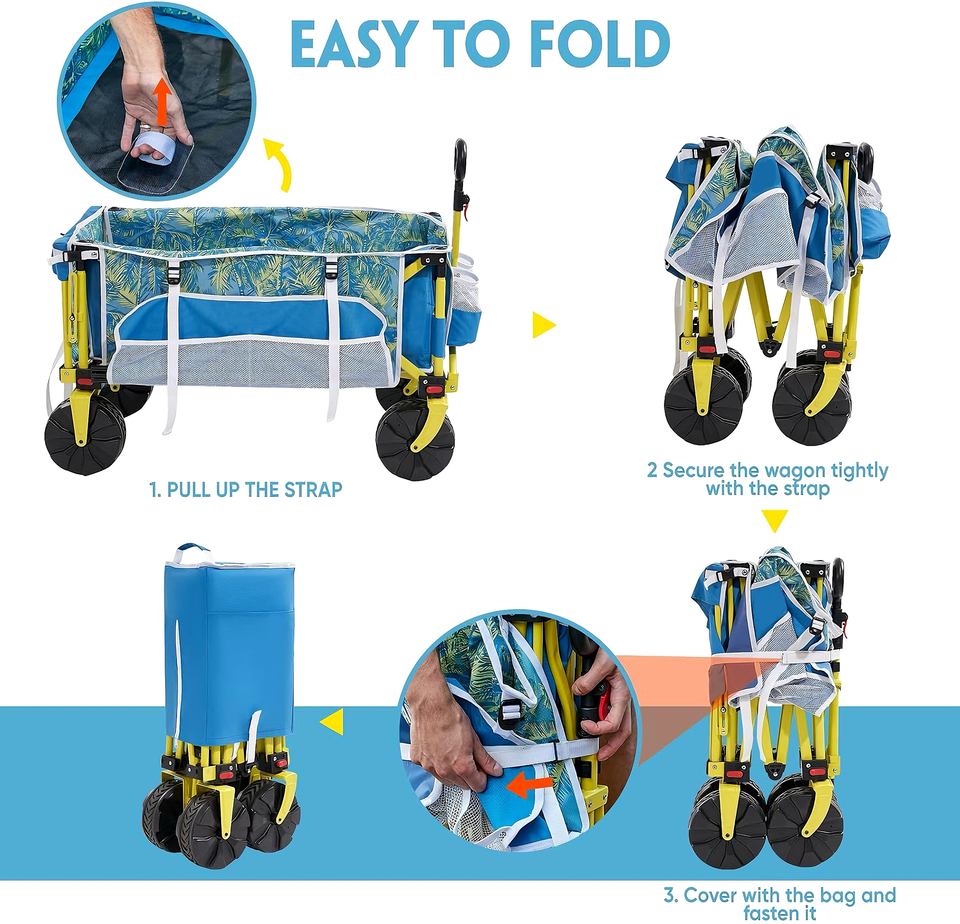 EASY TO FOLD

1. PULL UP THE STRAP

2 Secure the wagon tightly with the strap

3. Cover with the bag and fasten it