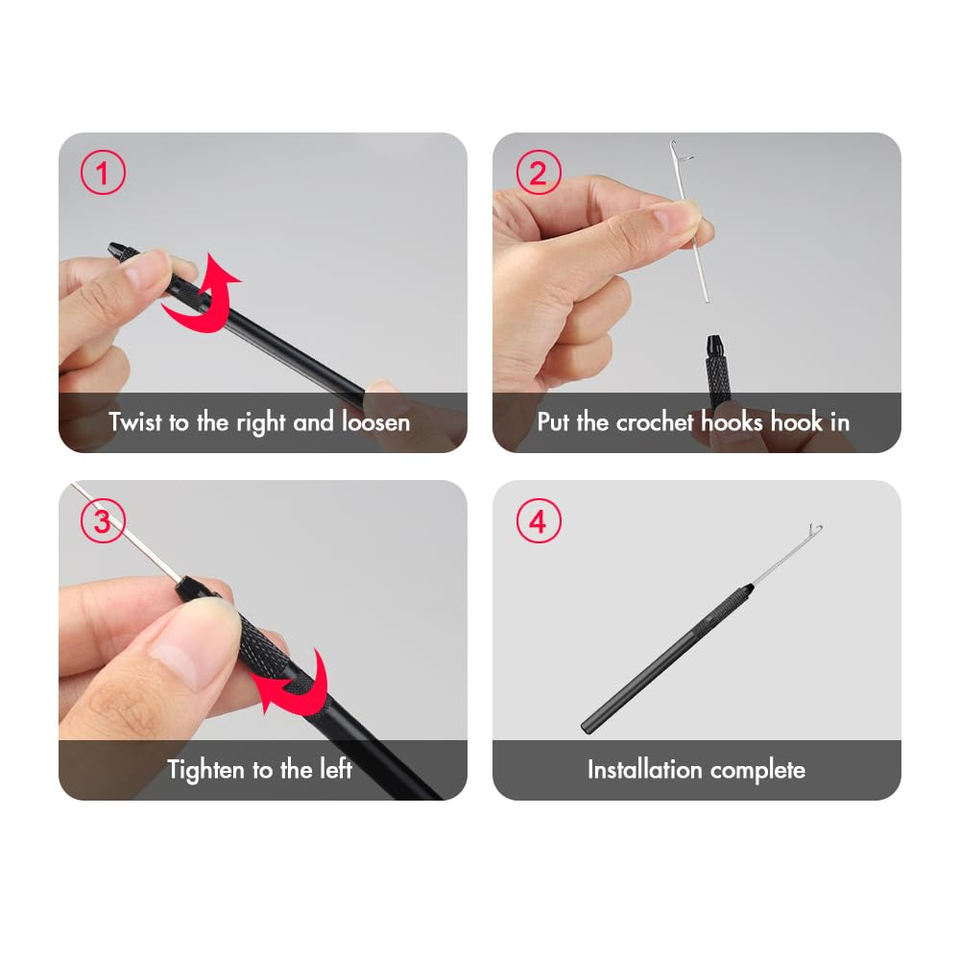 1
Twist to the right and loosen

2
Put the crochet hooks hook in

3
Tighten to the left

4
Installation complete