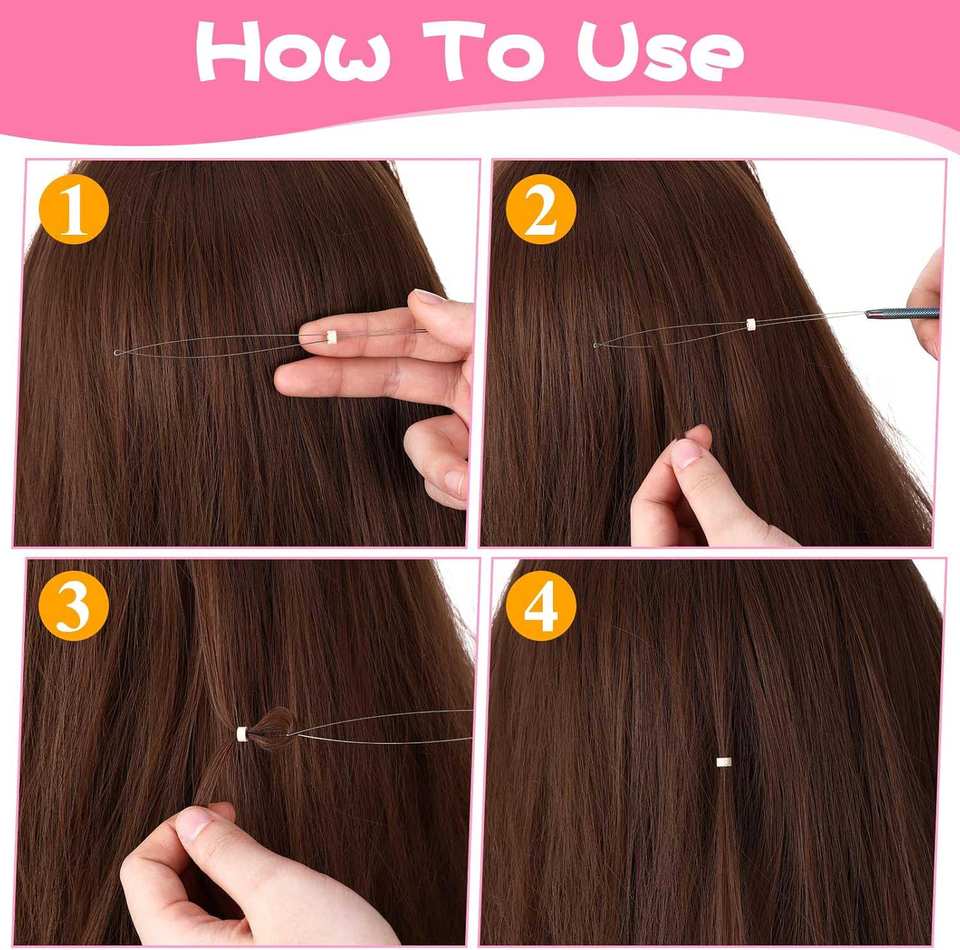 How To Use

1

2

3

4