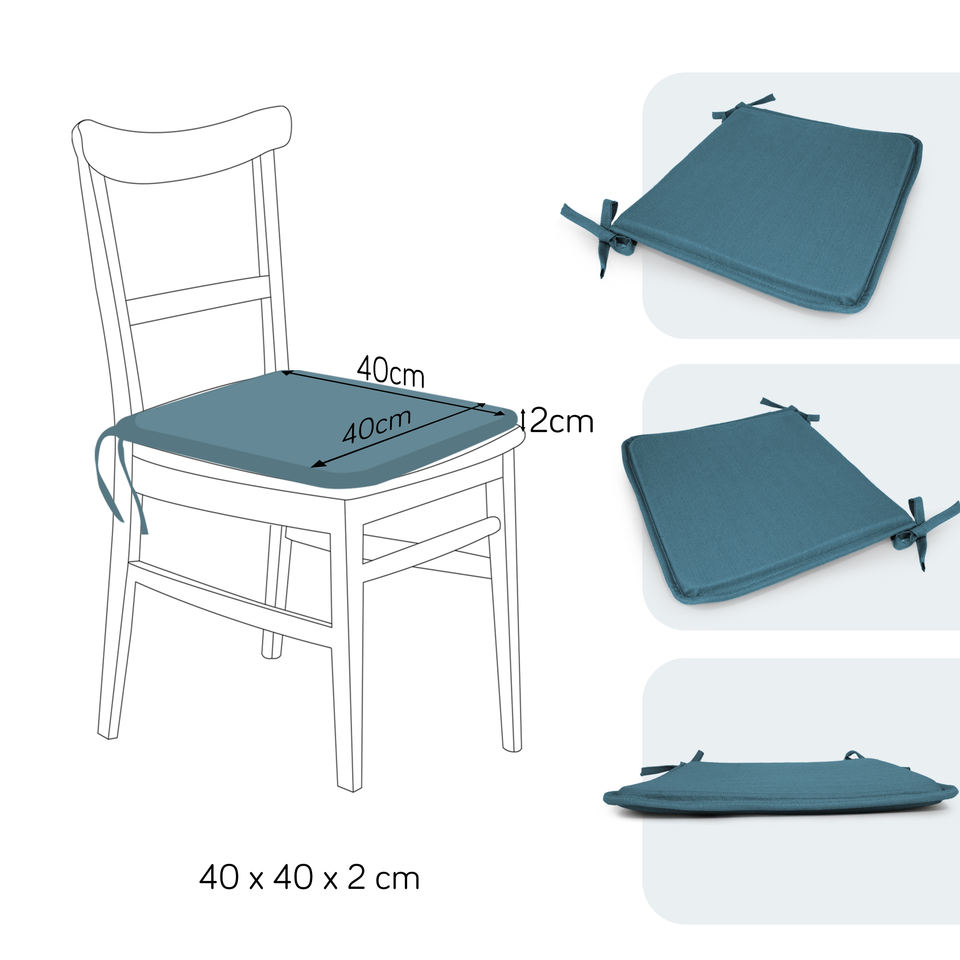 40cm
40cm
2cm

40 x 40 x 2 cm