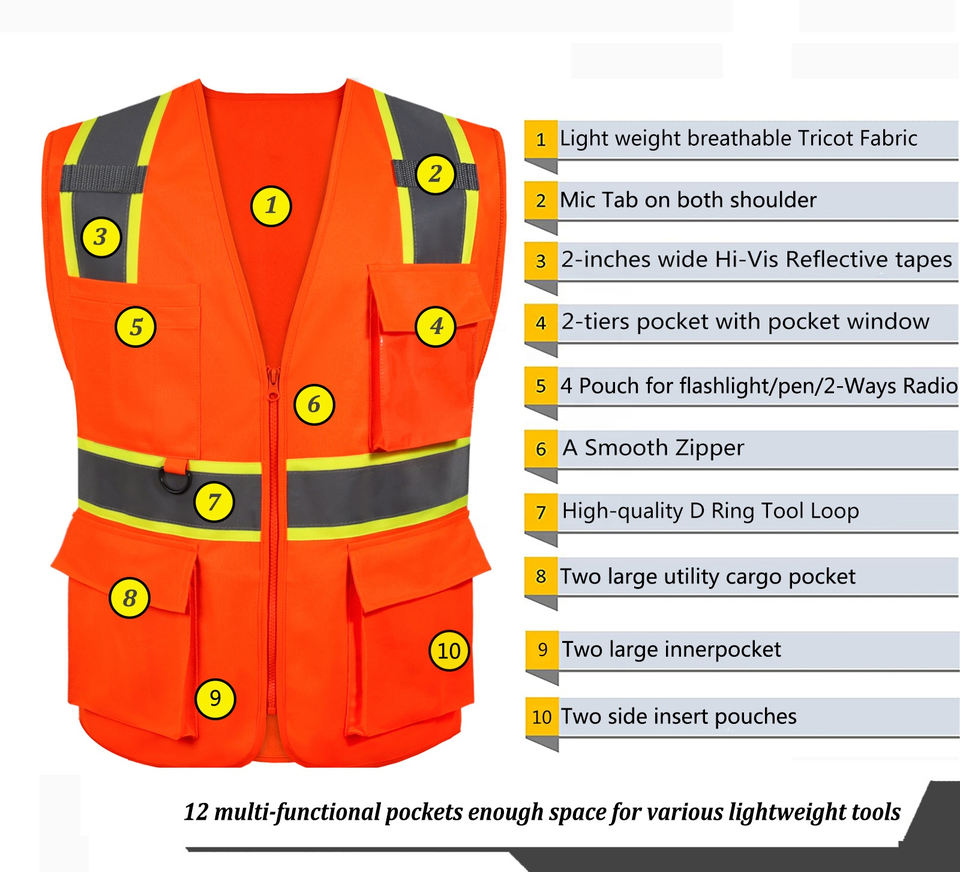 1
2
3
4
5
6
7
8
9
10

1 Light weight breathable Tricot Fabric
2 Mic Tab on both shoulder
3 2-inches wide Hi-Vis Reflective tapes
4 2-tiers pocket with pocket window
5 4 Pouch for flashlight/pen/2-Ways Radio
6 A Smooth Zipper
7 High-quality D Ring Tool Loop
8 Two large utility cargo pocket
9 Two large innerpocket
10 Two side insert pouches

12 multi-functional pockets enough space for various lightweight tools