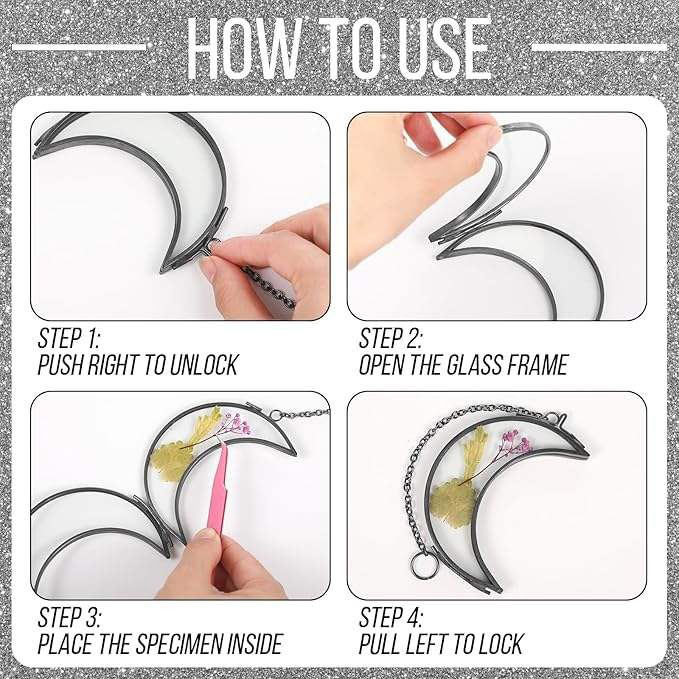 HOW TO USE

STEP 1:
PUSH RIGHT TO UNLOCK

STEP 2:
OPEN THE GLASS FRAME

STEP 3:
PLACE THE SPECIMEN INSIDE

STEP 4:
PULL LEFT TO LOCK