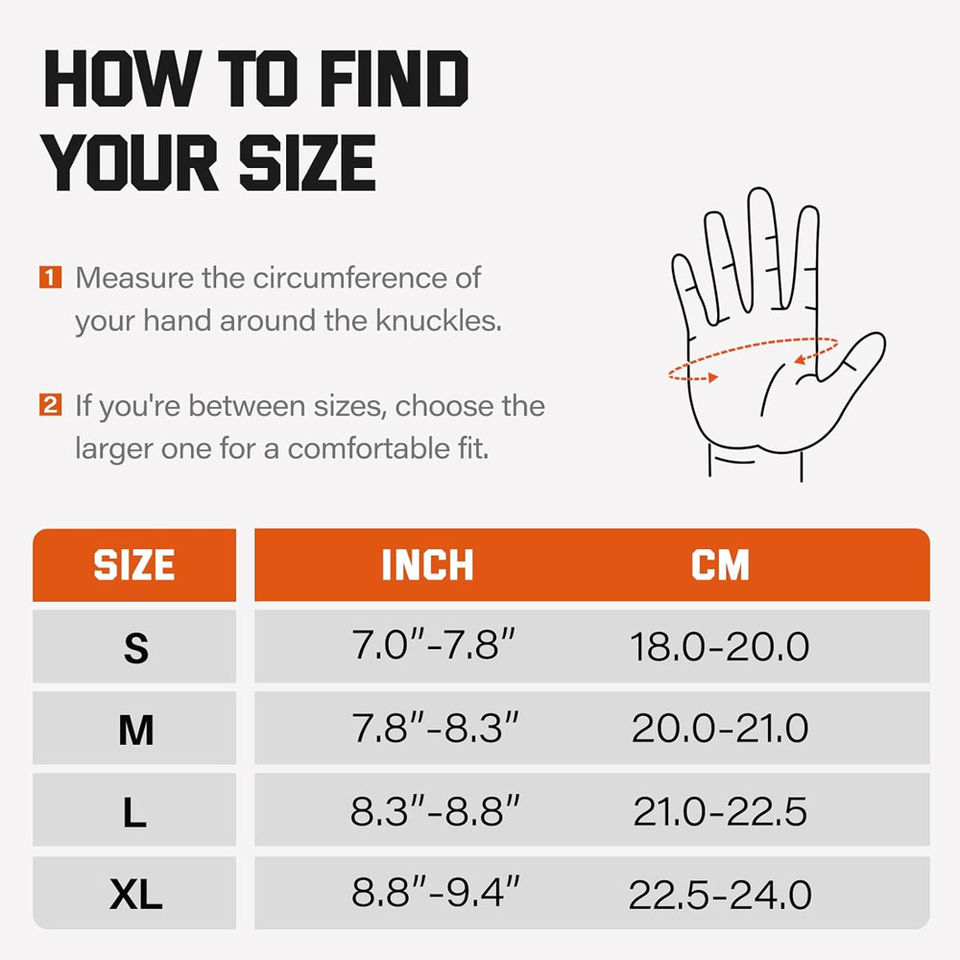 HOW TO FIND YOUR SIZE

1 Measure the circumference of your hand around the knuckles.

2 If you're between sizes, choose the larger one for a comfortable fit.

| SIZE | INCH | CM |
|---|---|---|
| S | 7.0"-7.8" | 18.0-20.0 |
| M | 7.8"-8.3" | 20.0-21.0 |
| L | 8.3"-8.8" | 21.0-22.5 |
| XL | 8.8"-9.4" | 22.5-24.0 |