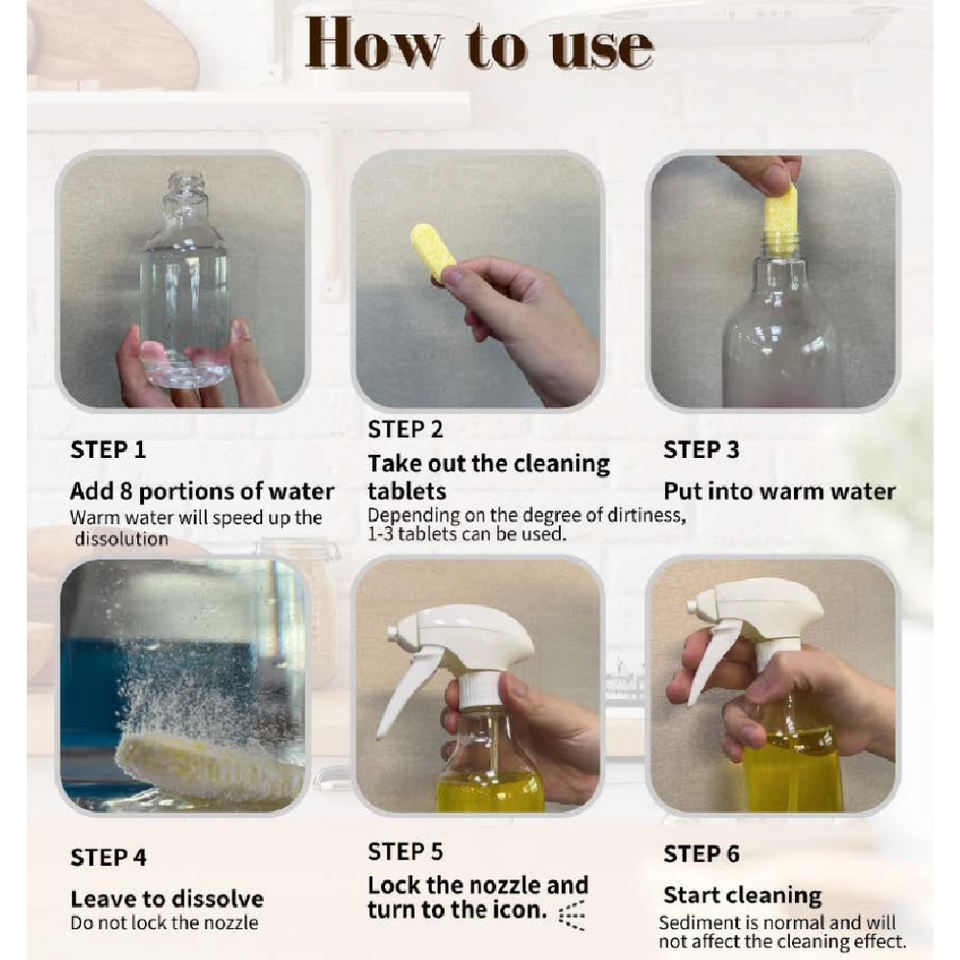 How to use

STEP 1
Add 8 portions of water
Warm water will speed up the dissolution

STEP 2
Take out the cleaning tablets
Depending on the degree of dirtiness, 1-3 tablets can be used.

STEP 3
Put into warm water

STEP 4
Leave to dissolve
Do not lock the nozzle

STEP 5
Lock the nozzle and turn to the icon.

STEP 6
Start cleaning
Sediment is normal and will not affect the cleaning effect.