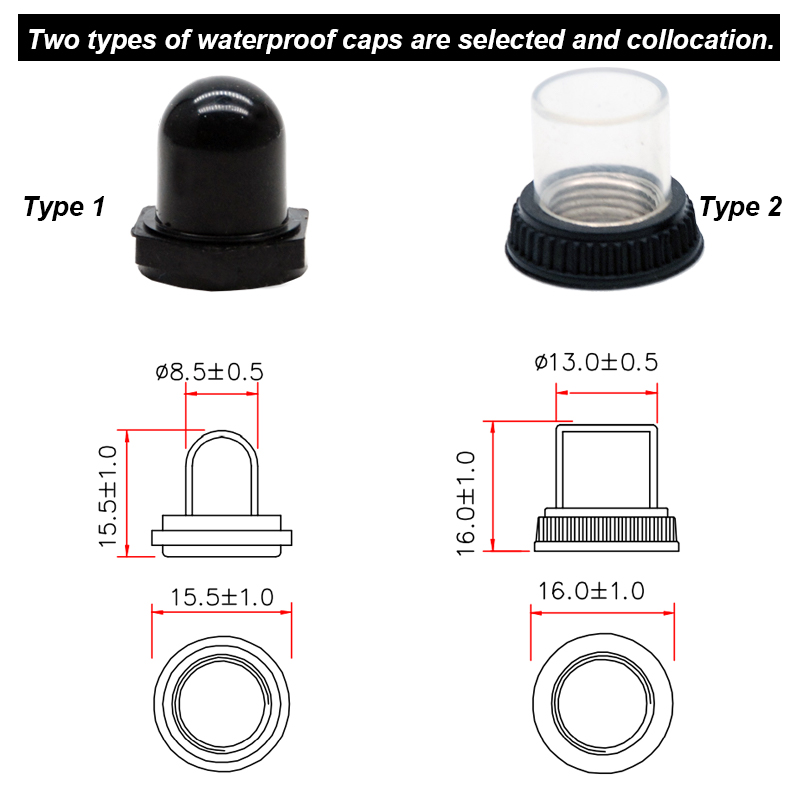 Two types of waterproof caps are selected and collocation.

Type 1

Type 2

ø8.5±0.5

15.5±1.0

15.5±1.0

ø13.0±0.5

16.0±1.0

16.0±1.0