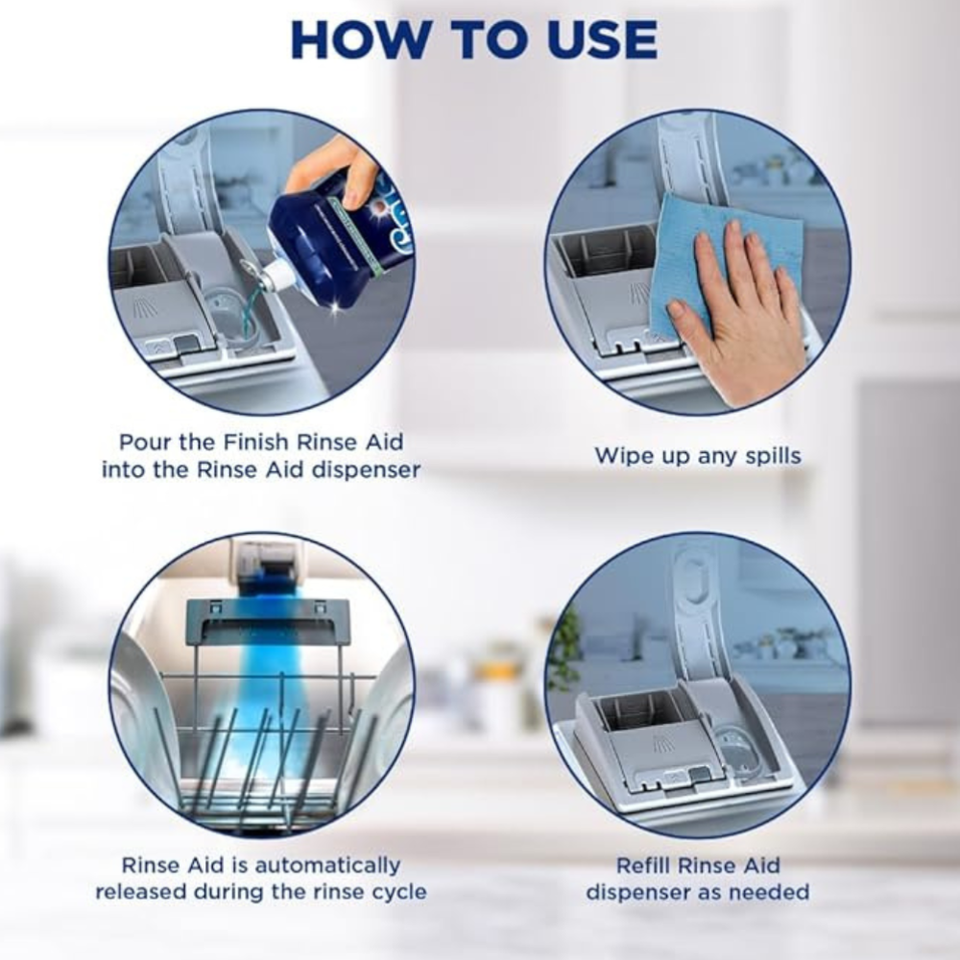 HOW TO USE

Pour the Finish Rinse Aid into the Rinse Aid dispenser

Wipe up any spills

Rinse Aid is automatically released during the rinse cycle

Refill Rinse Aid dispenser as needed