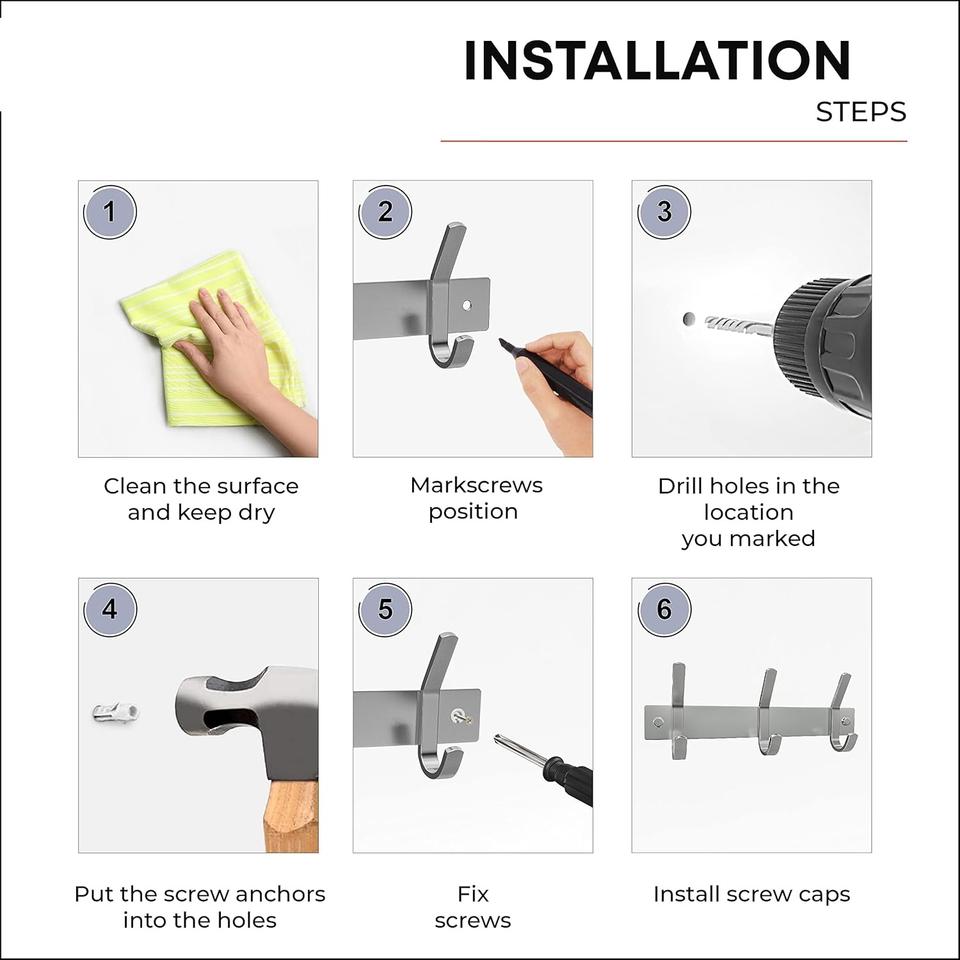 INSTALLATION
STEPS

1
Clean the surface and keep dry

2
Markscrews position

3
Drill holes in the location you marked

4
Put the screw anchors into the holes

5
Fix screws

6
Install screw caps