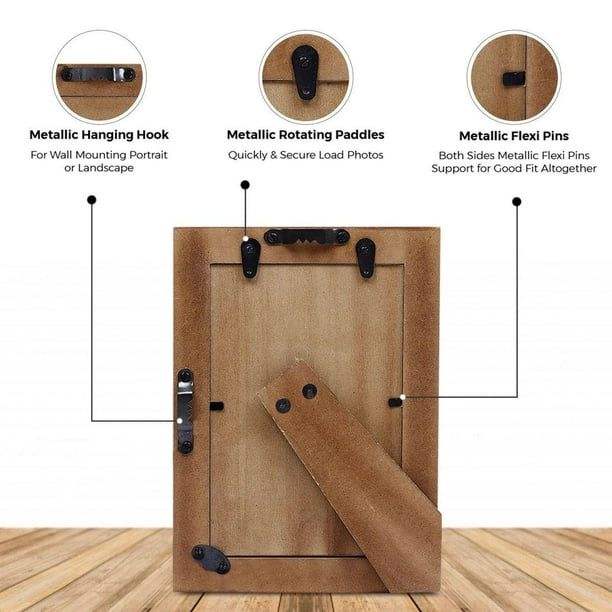 Metallic Hanging Hook
For Wall Mounting Portrait or Landscape

Metallic Rotating Paddles
Quickly & Secure Load Photos

Metallic Flexi Pins
Both Sides Metallic Flexi Pins Support for Good Fit Altogether